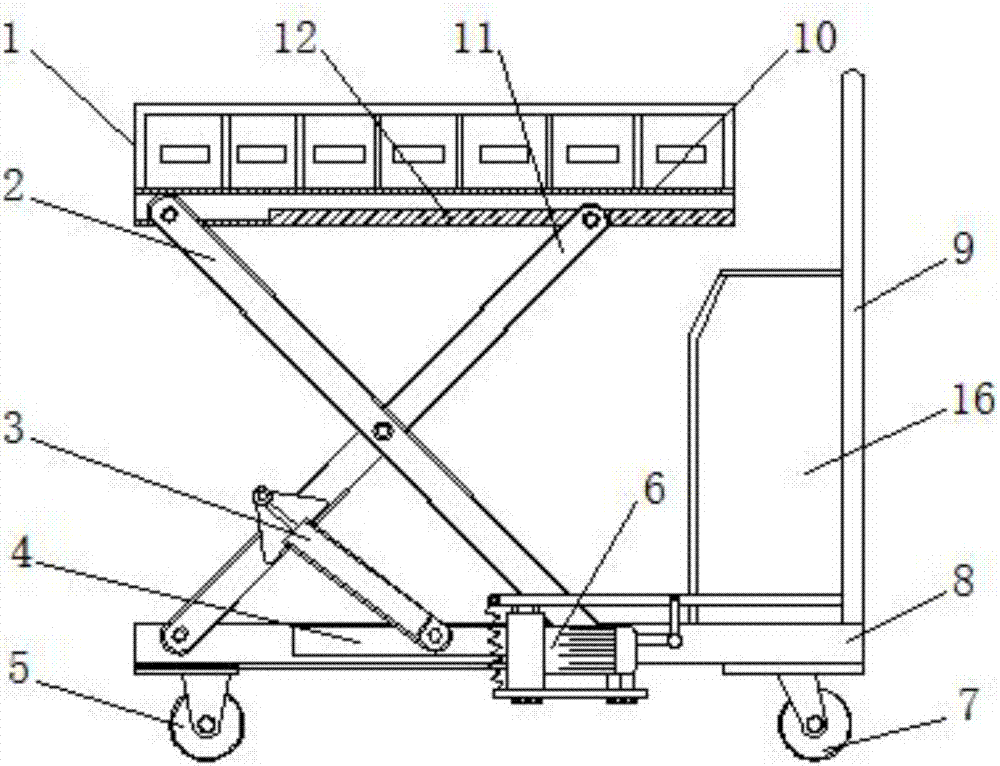 1
12
11
10
2
9
16
3
6
4
8
5
7