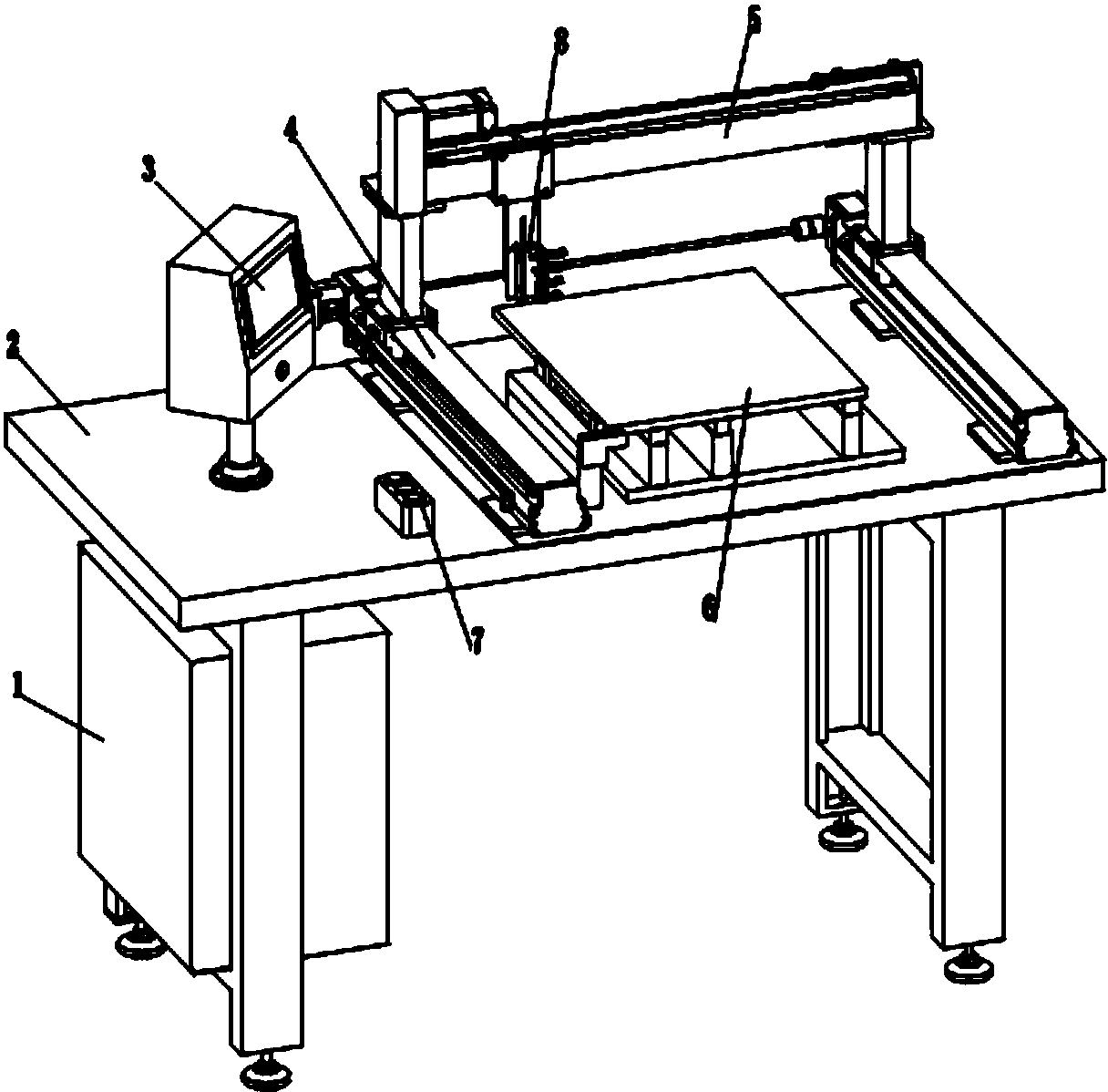 8
5
4
3
2
6
7
1