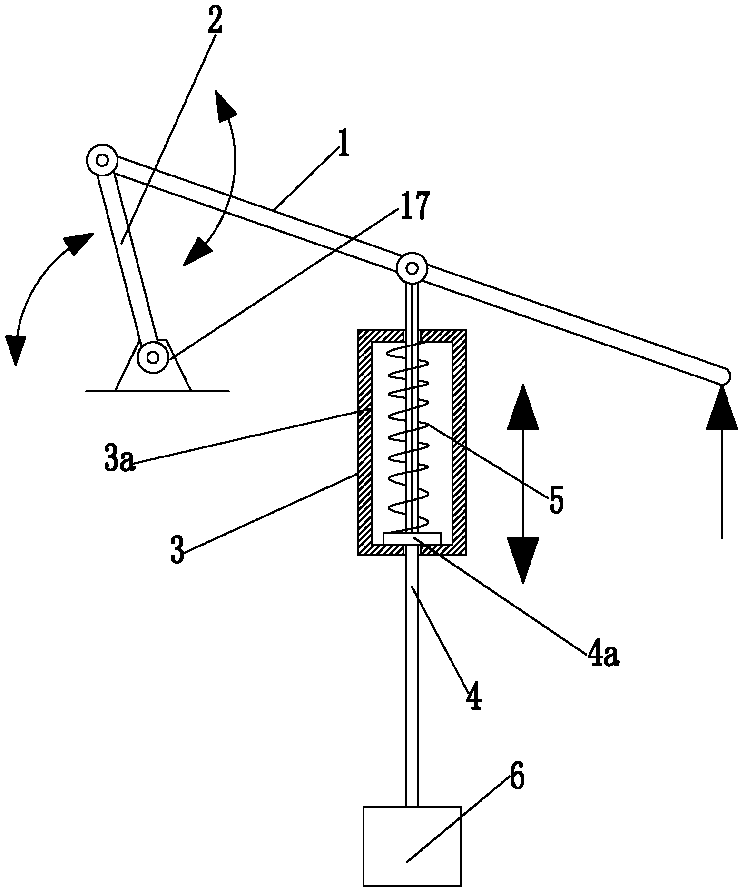 2
1
17
3a
5
3
4a
4
6