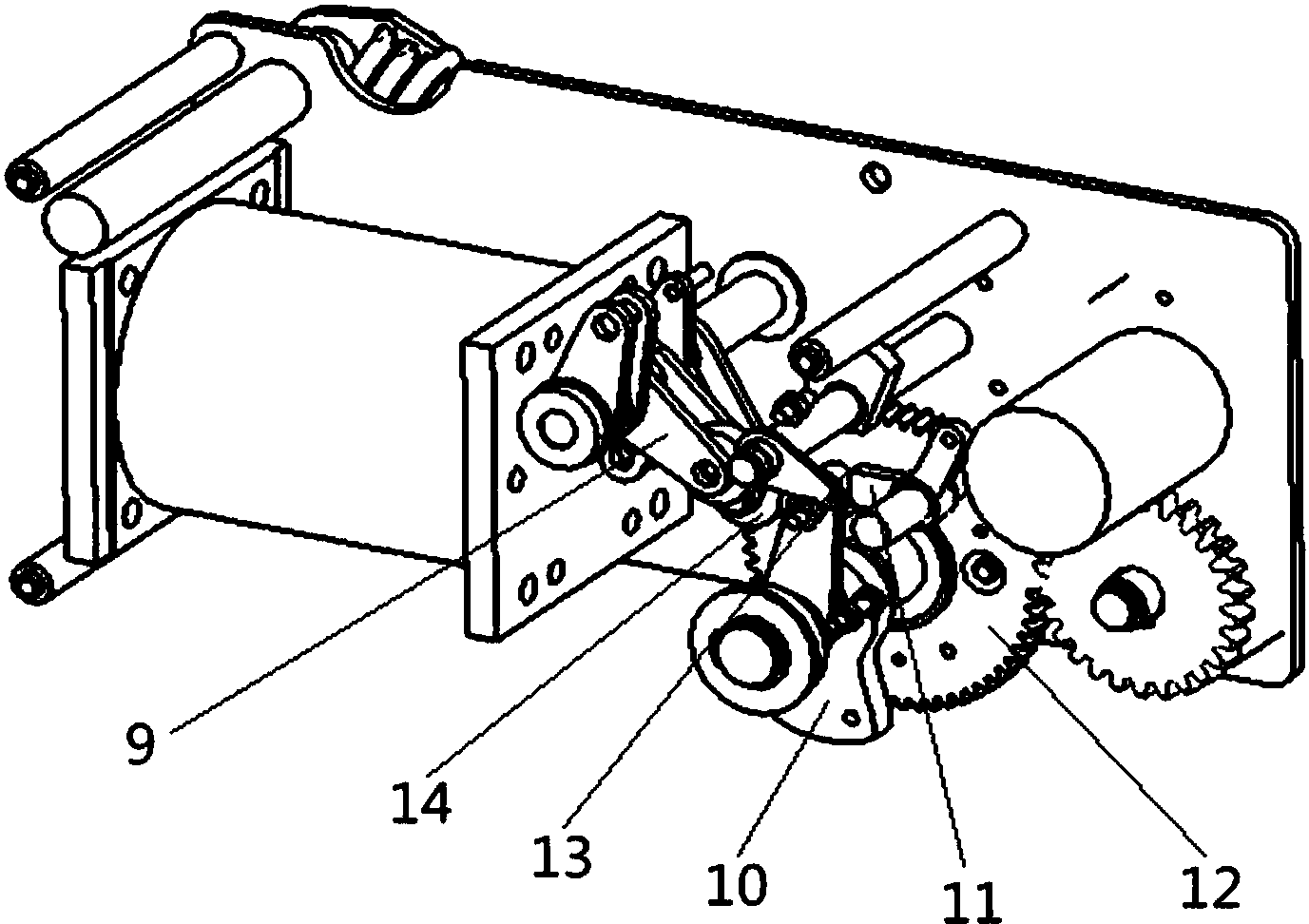 9
14
13
10
11
12