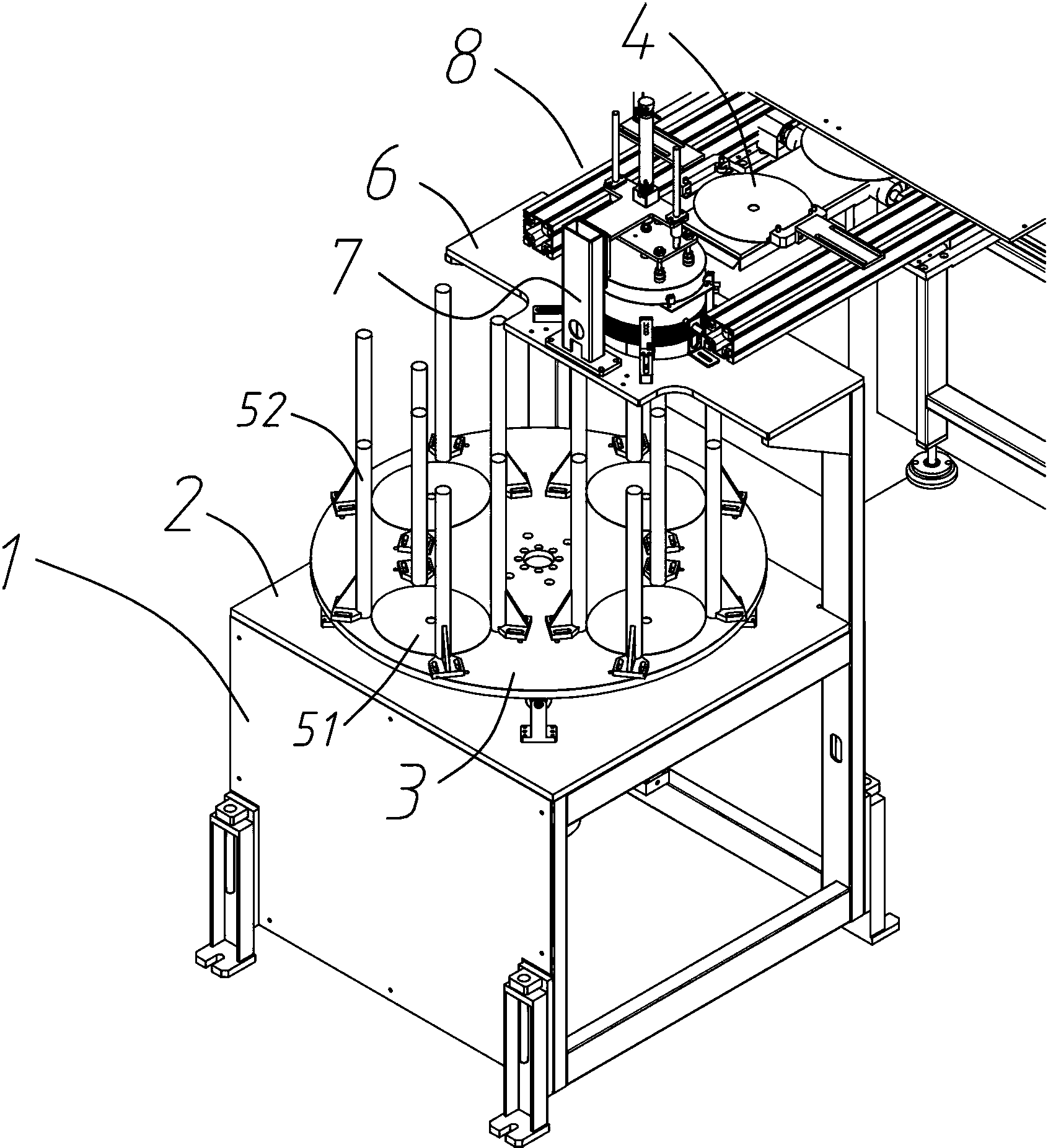 4
8
6
7
52
2
1
51
3