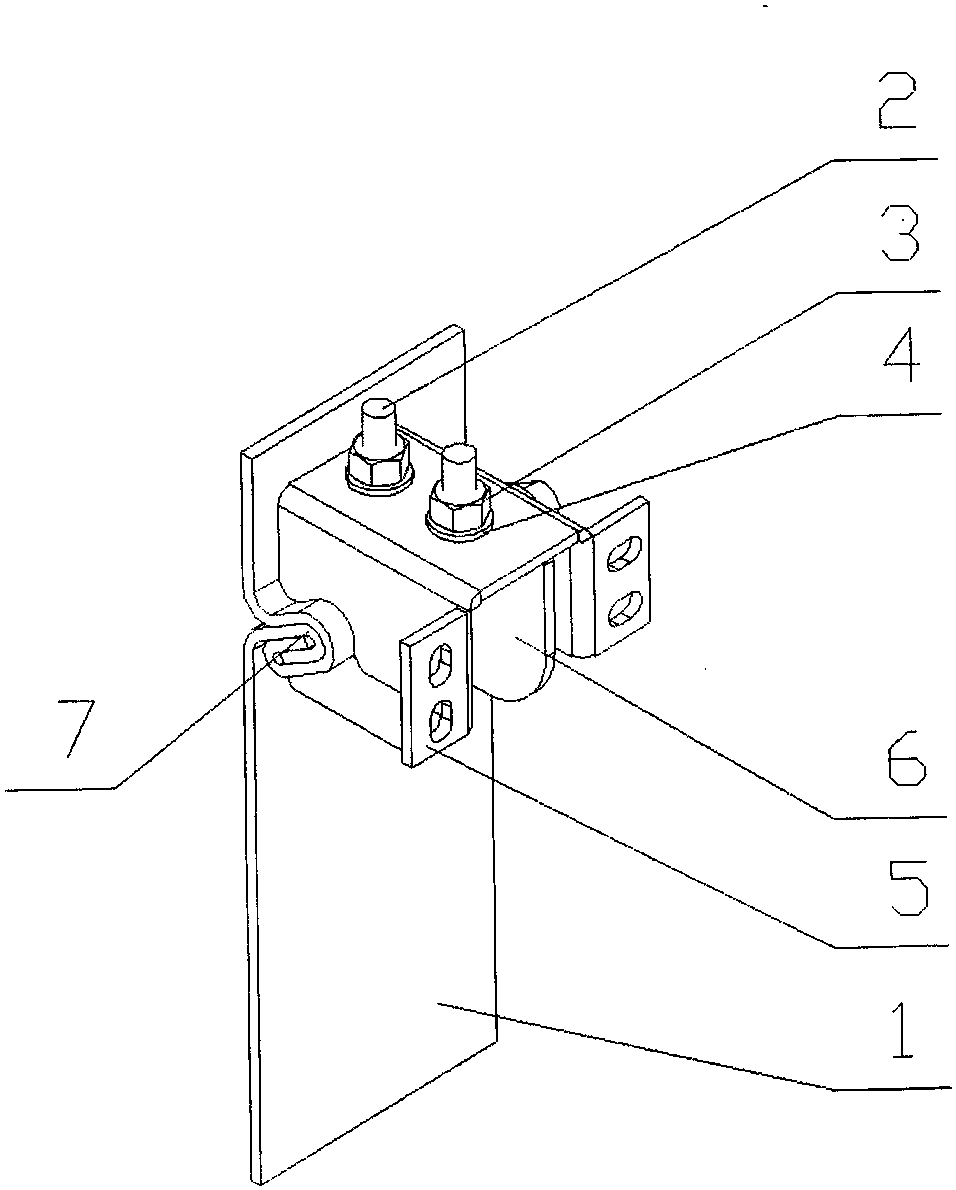 2
3
4
7
6
5
1