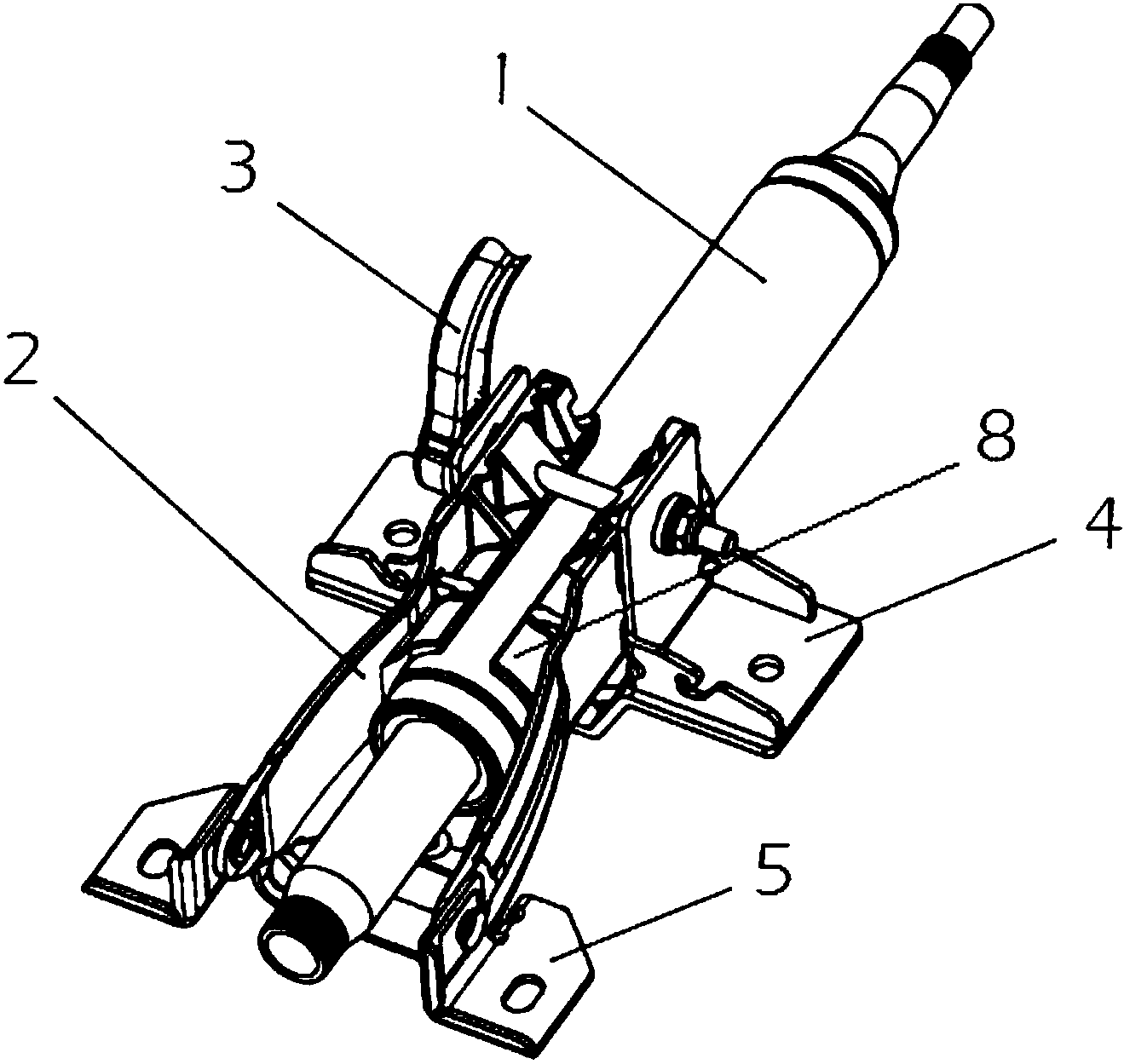 1
3
2
8
4
5