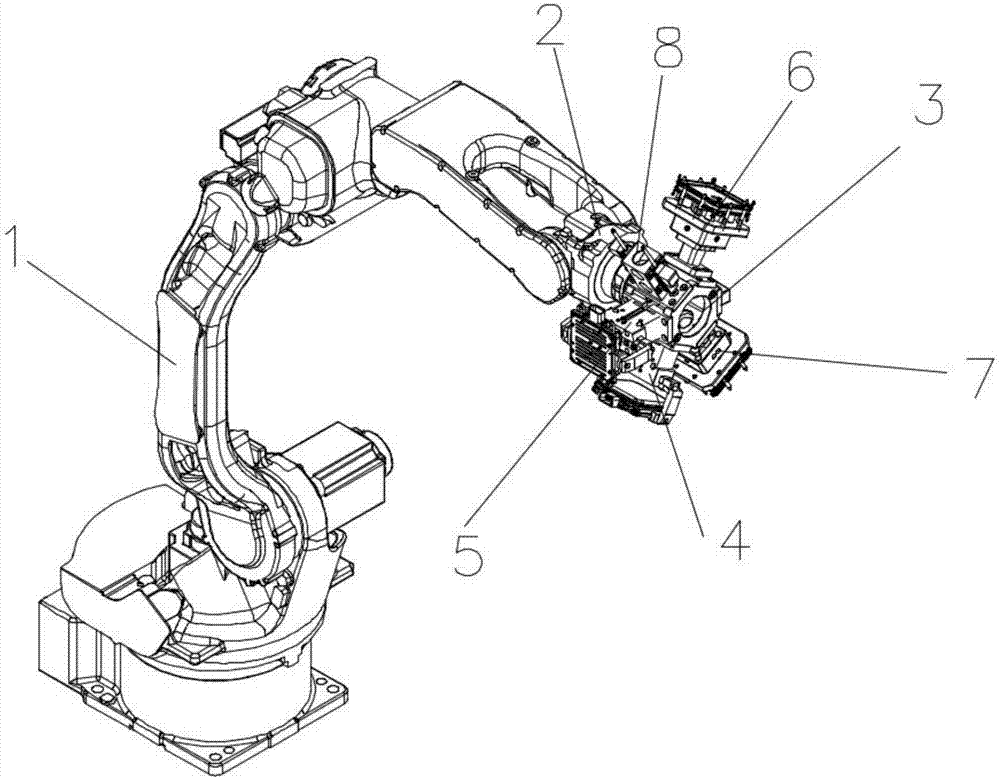 2
8
6
3
1
7
5
4