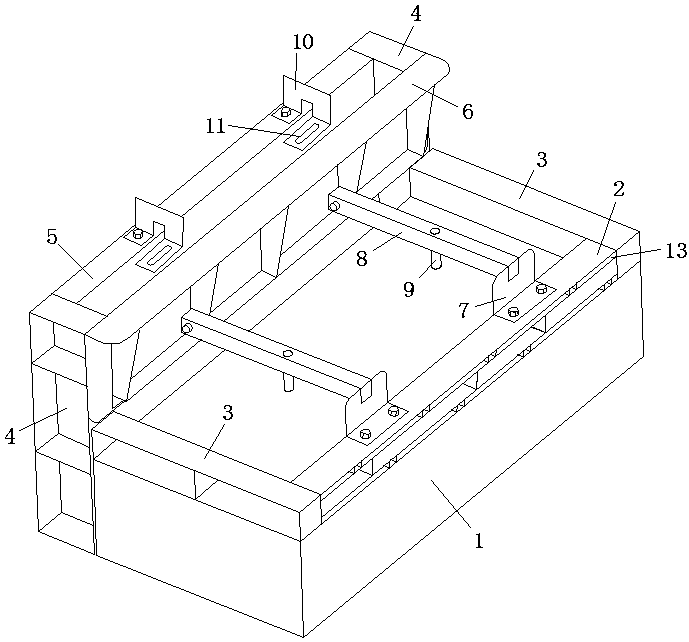 4
10
6
11
3
2
13
5
8
9
7
4
3
1