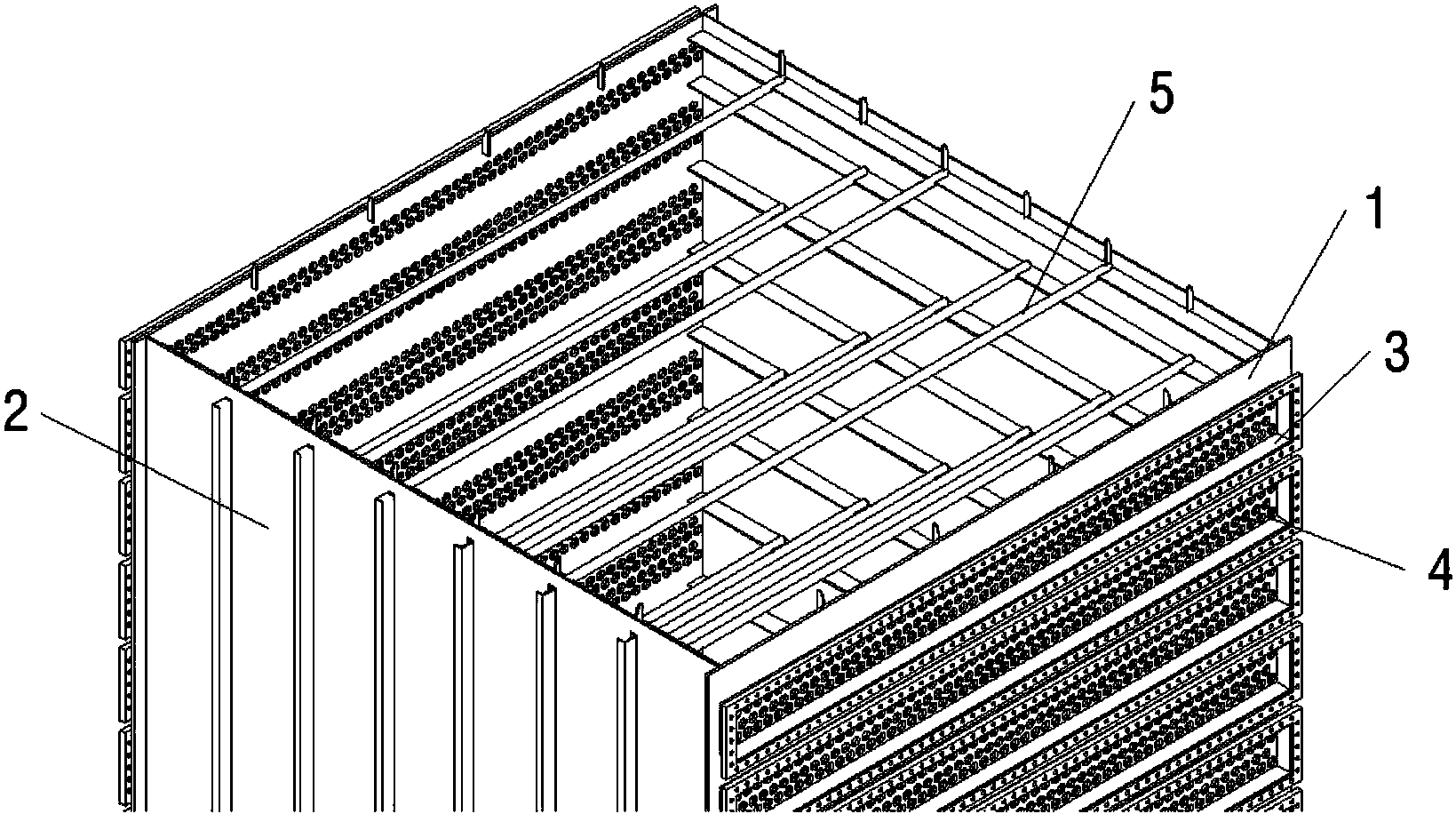 5
1
3
2
4