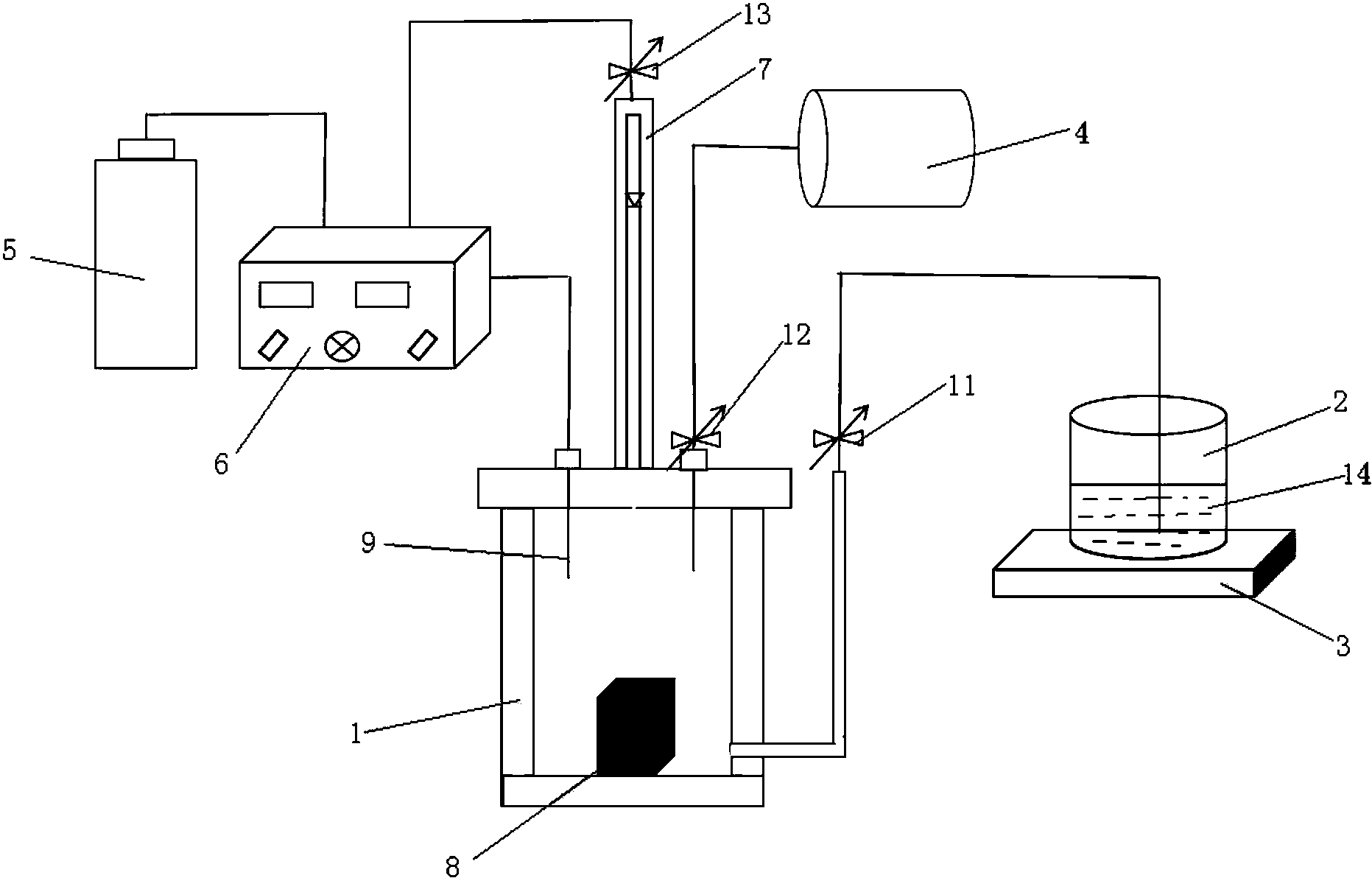 13
7
4
5
6
12
11
2
14
9
3
1
8