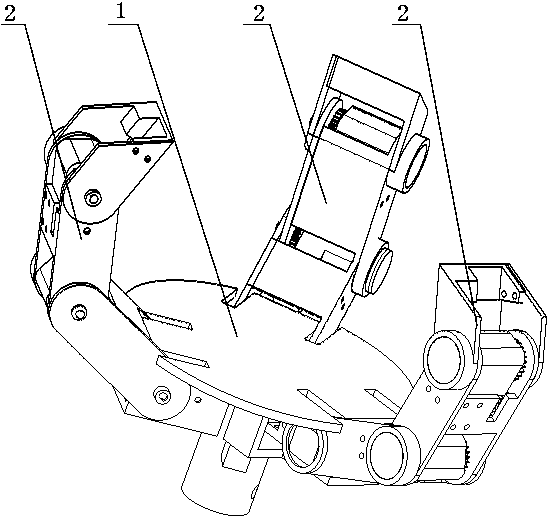 2
1
2
2