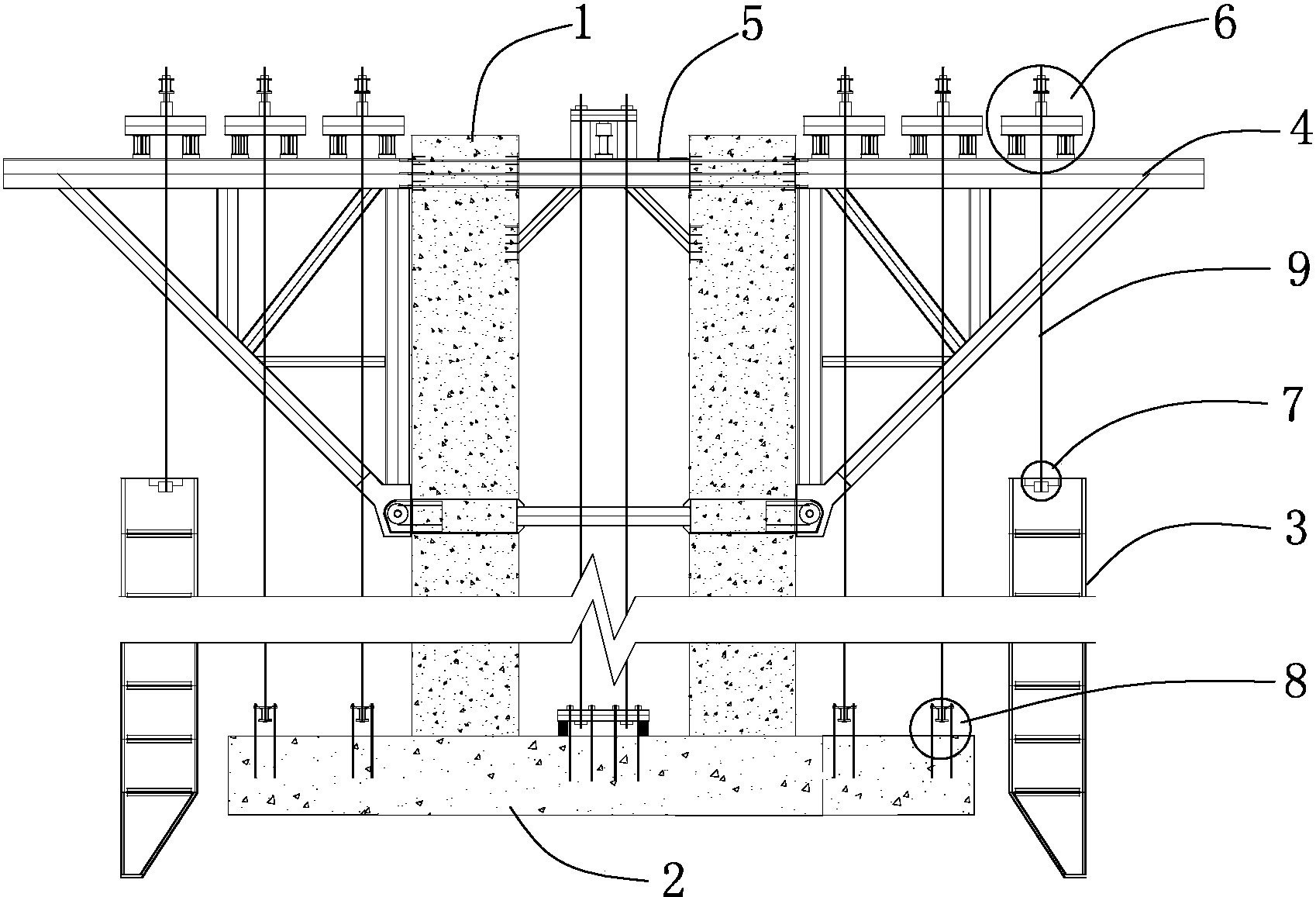 1
5
6
4
9
7
3
8
2