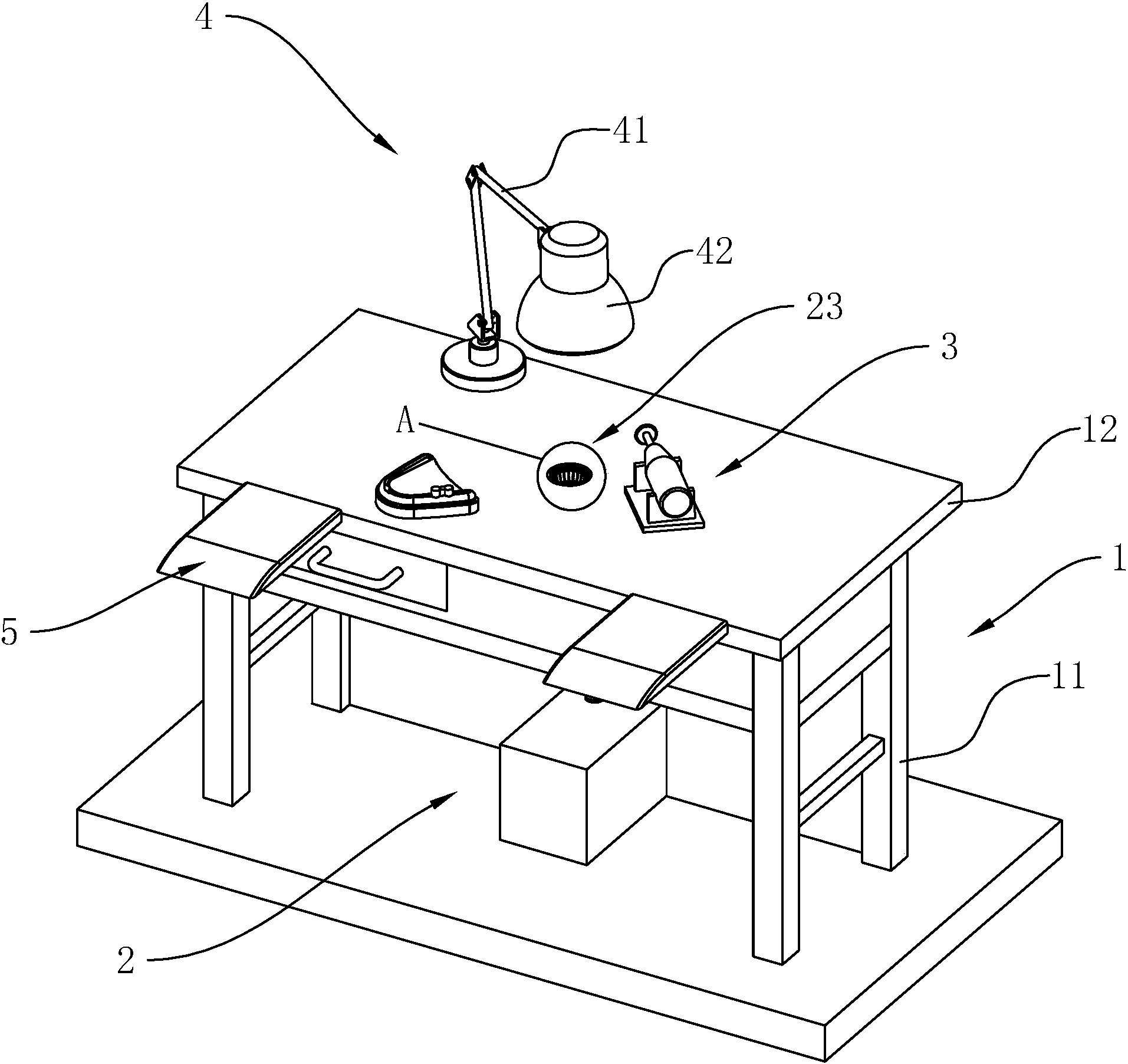 4
41
42
23
3
A
12
1
5
11
2