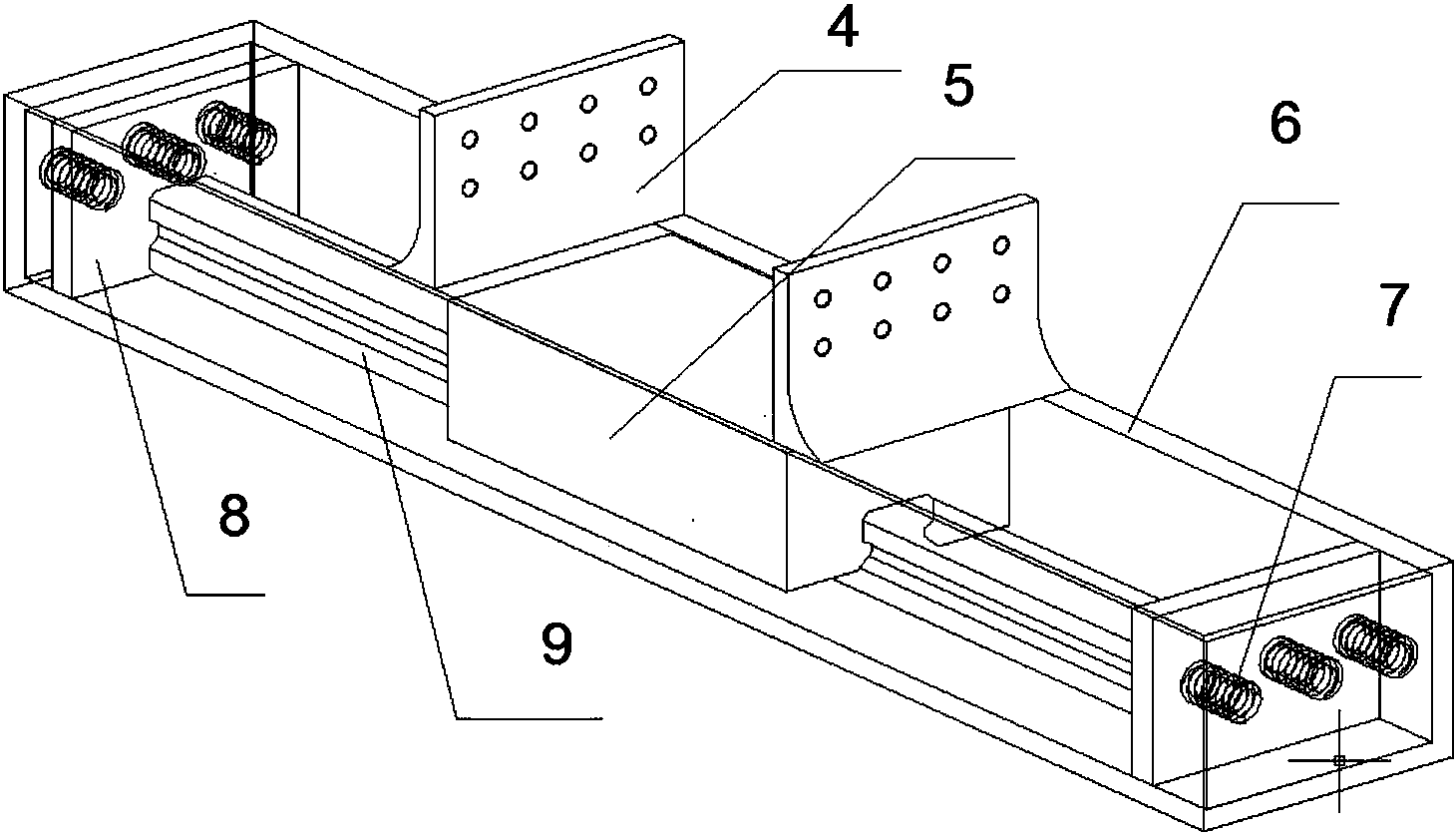 4
5
6
7
8
9