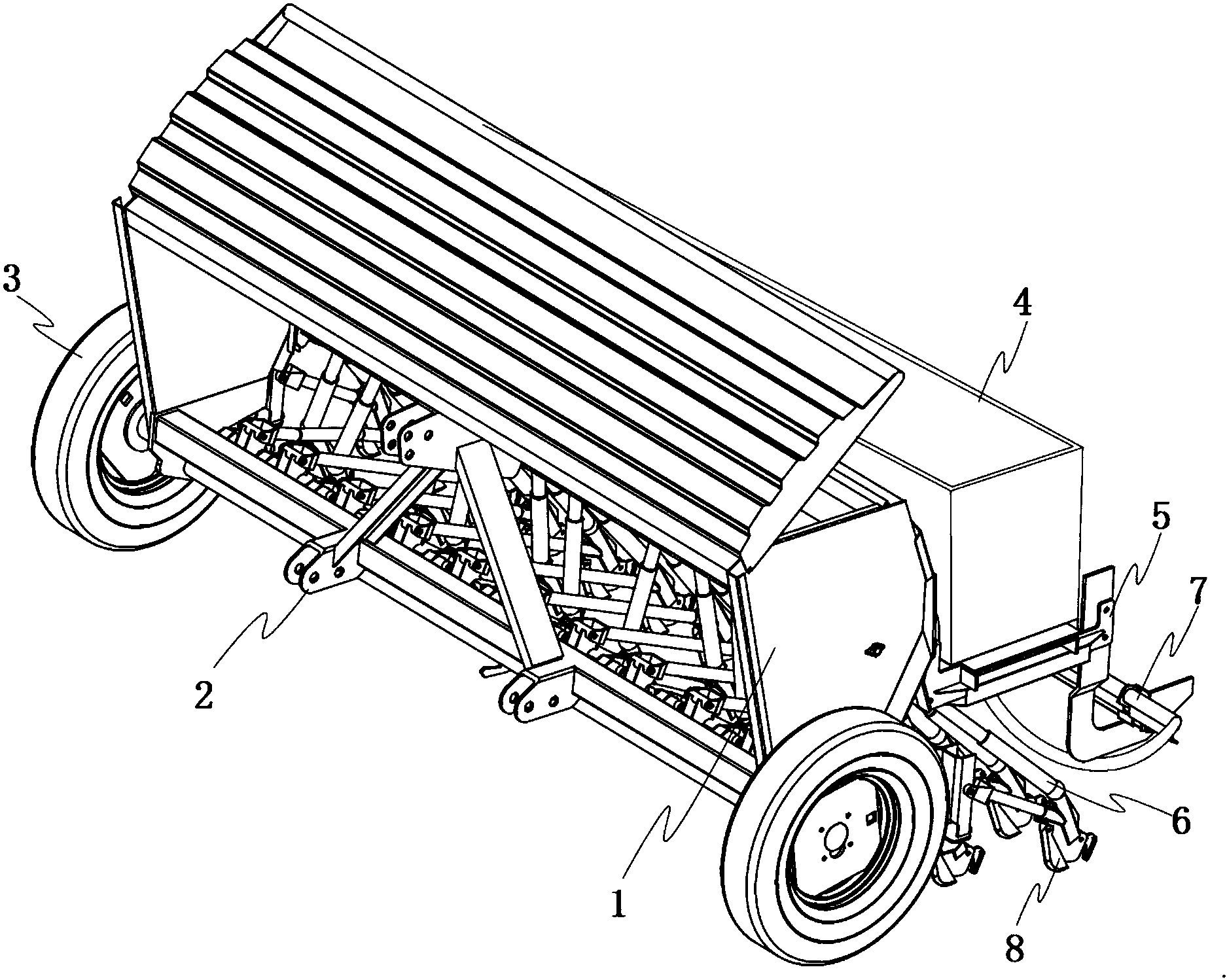 3
4
5
7
2
6
1
8