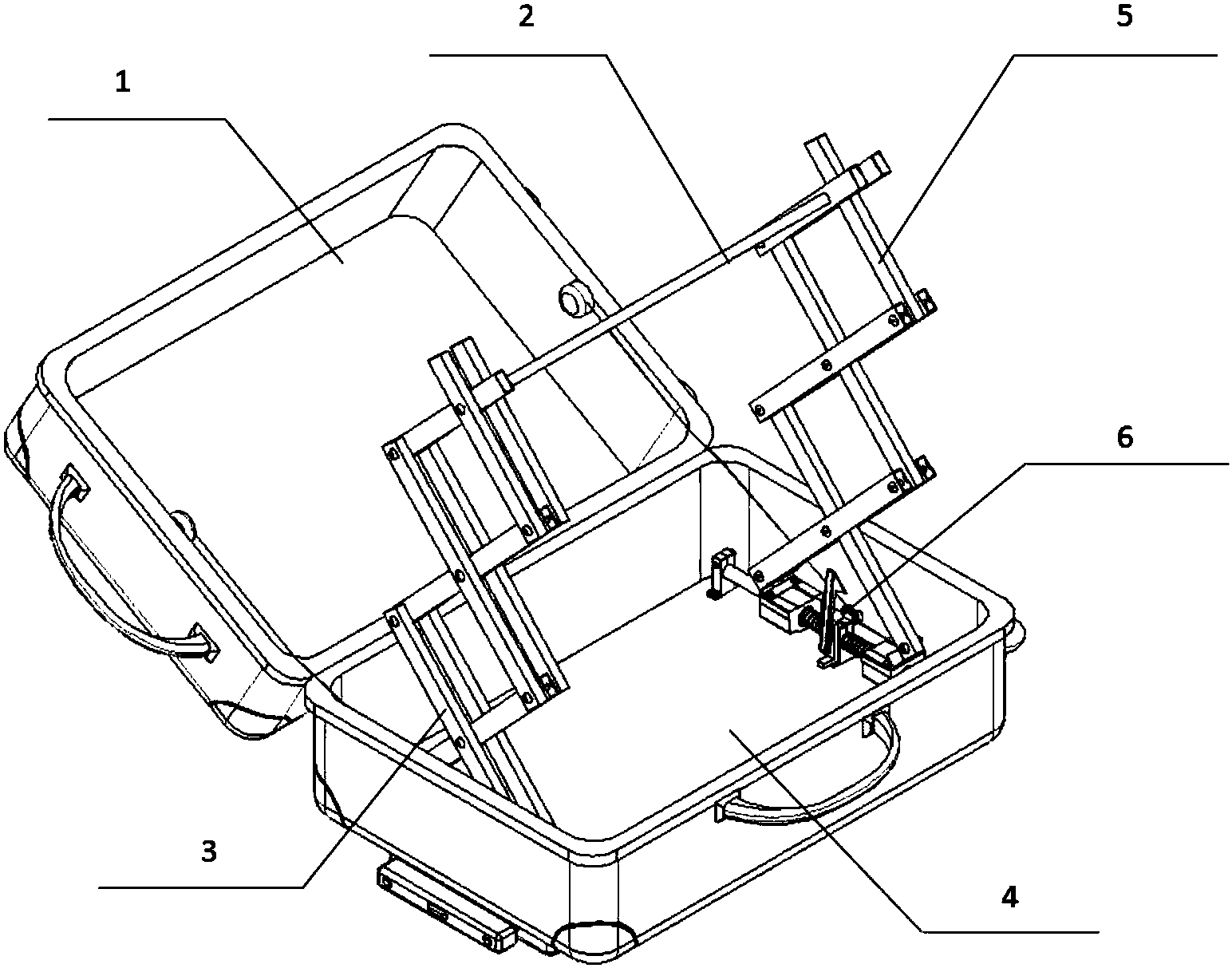 2

5

1

6

3

4