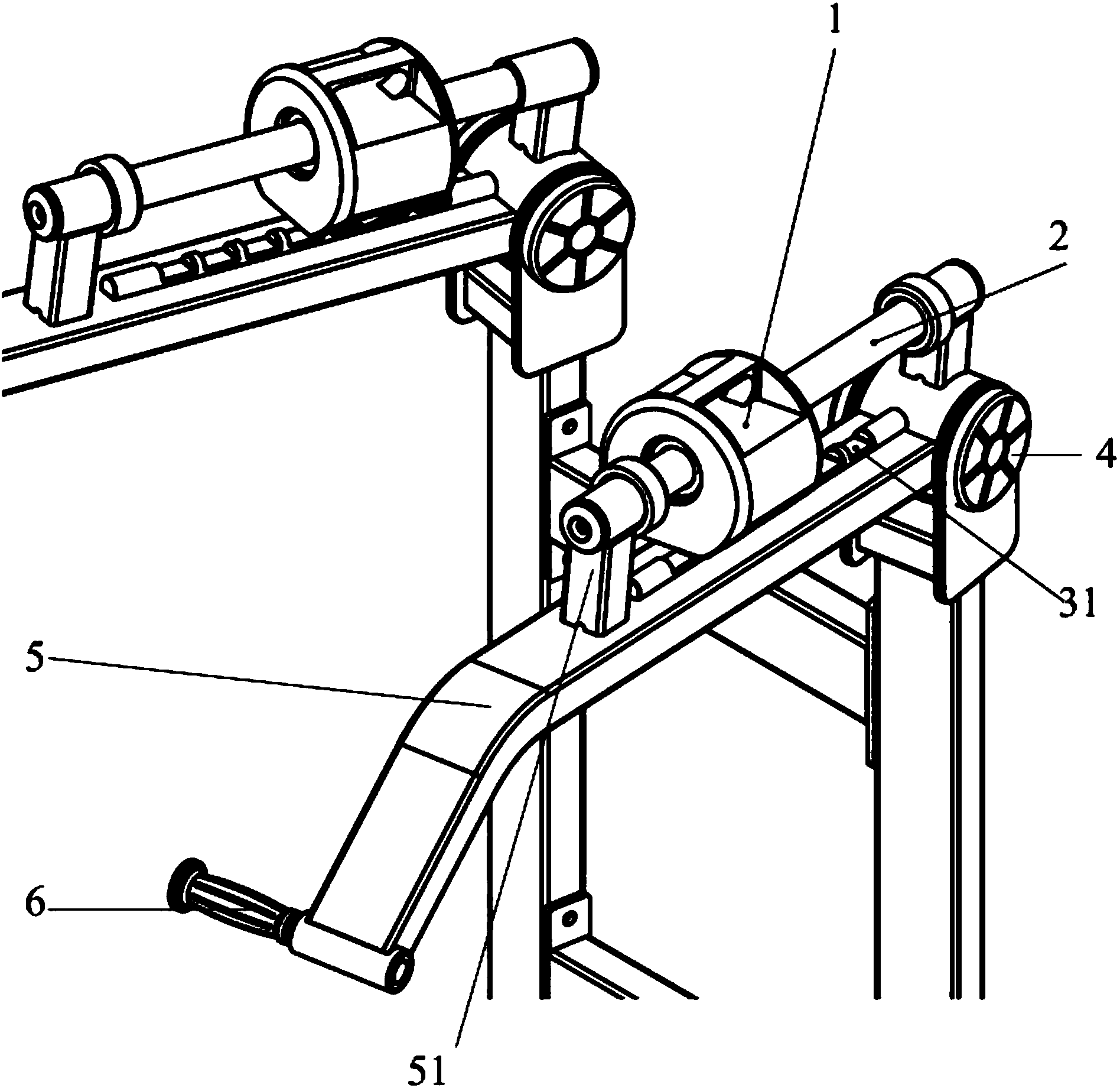 1
2
4
31
5
6
51