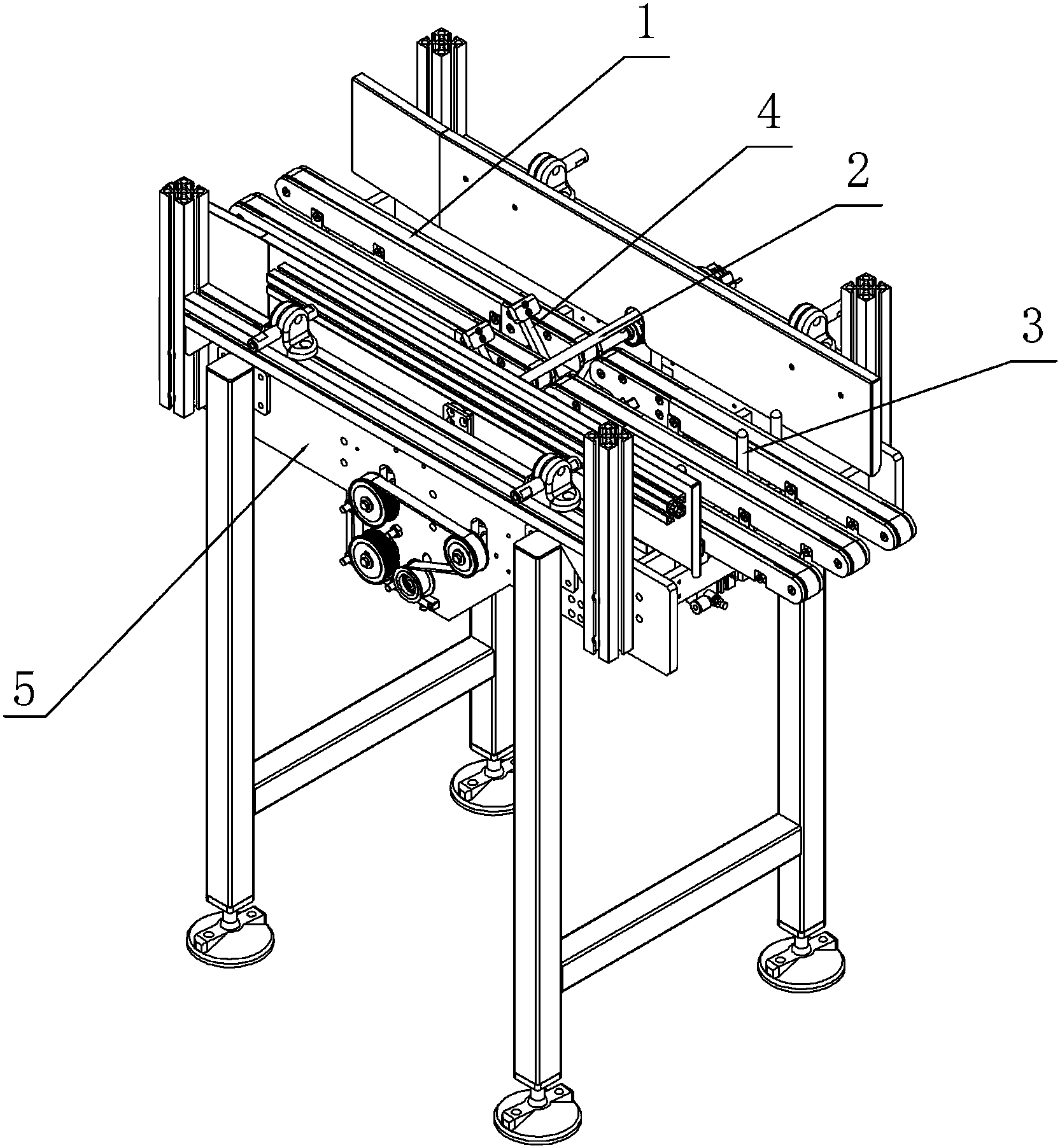 1
4
2
3
5