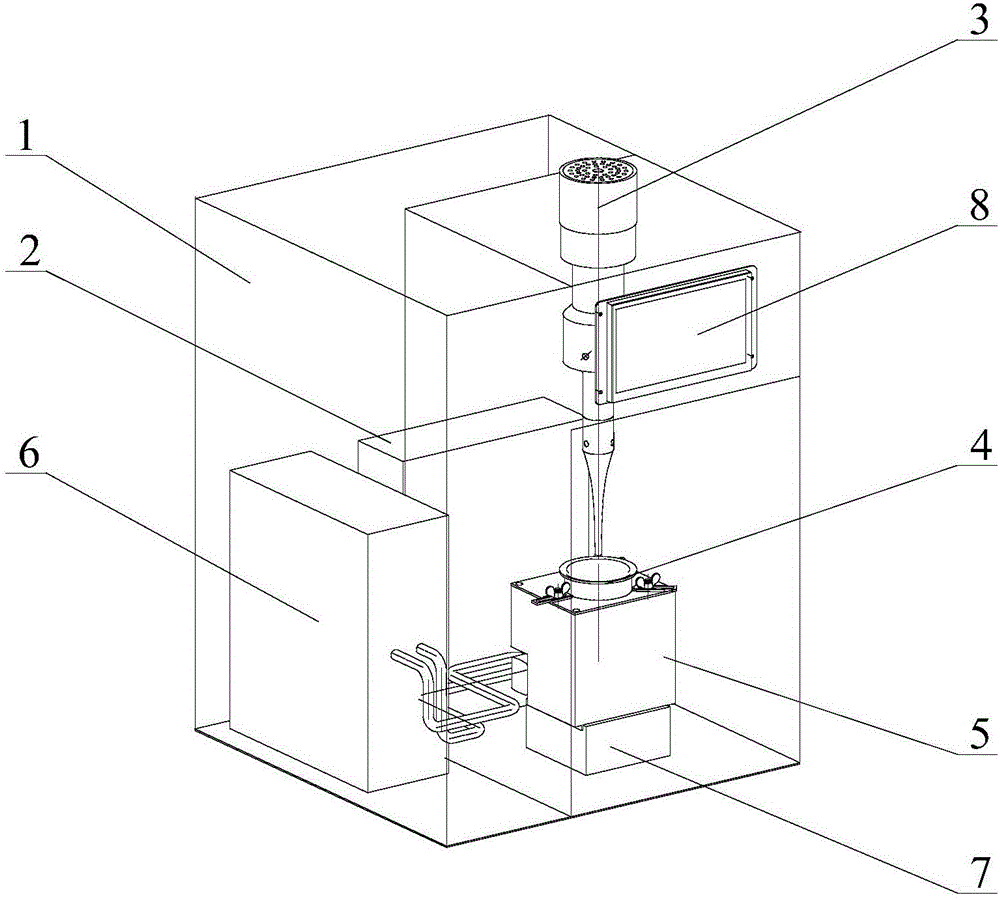 3
1
8
2
6
4
5
7