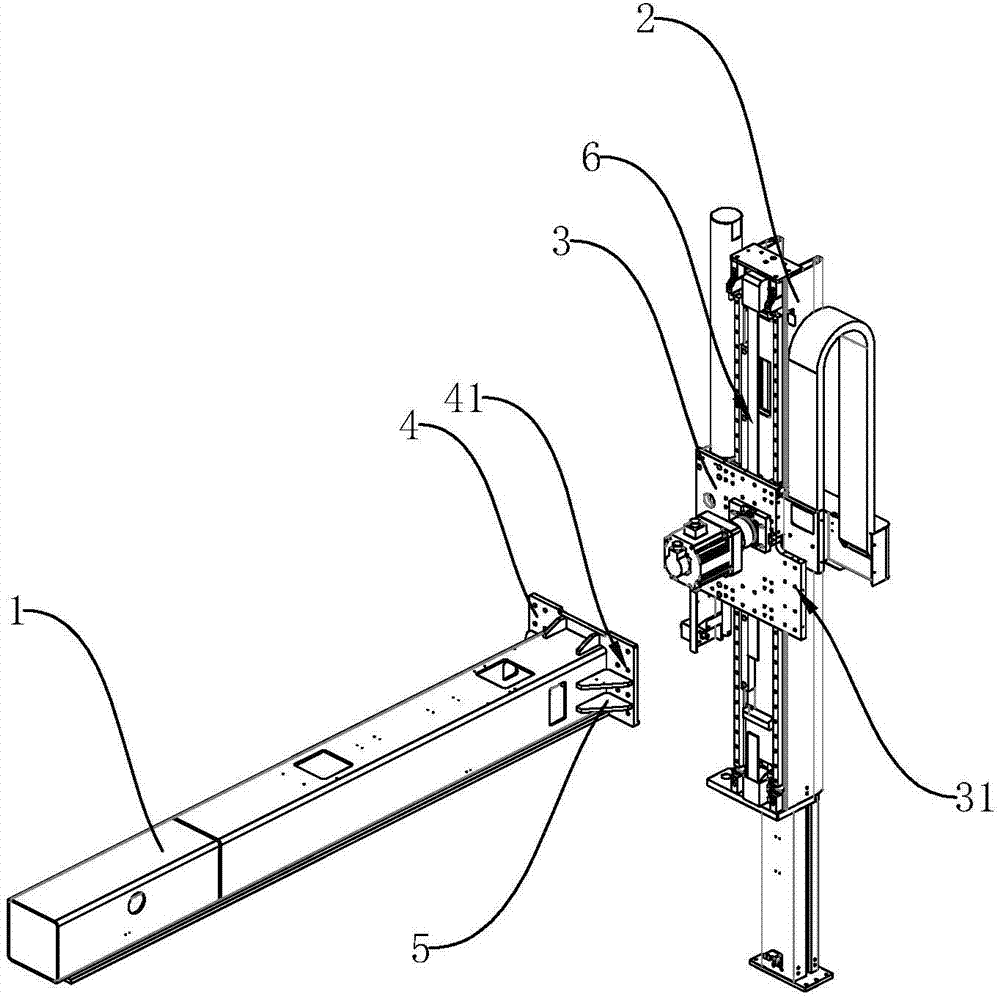 2
6
3
41
4
1
31
5