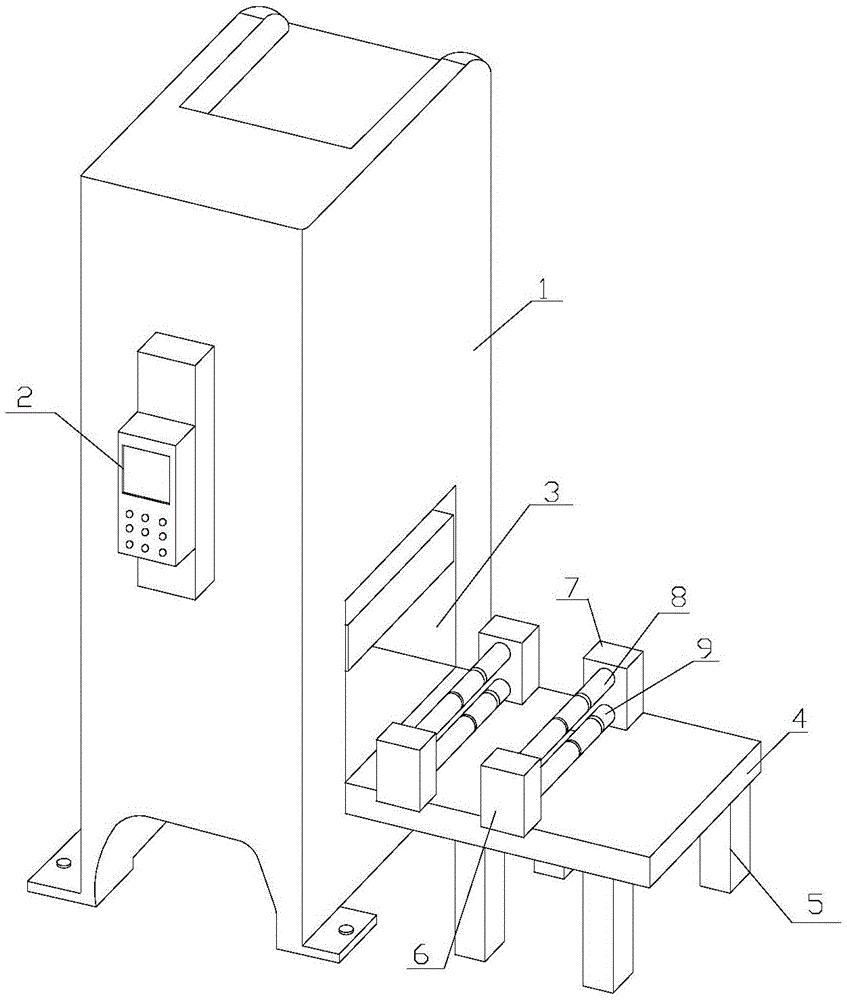 1
2
3
7
8
9
4
5
6