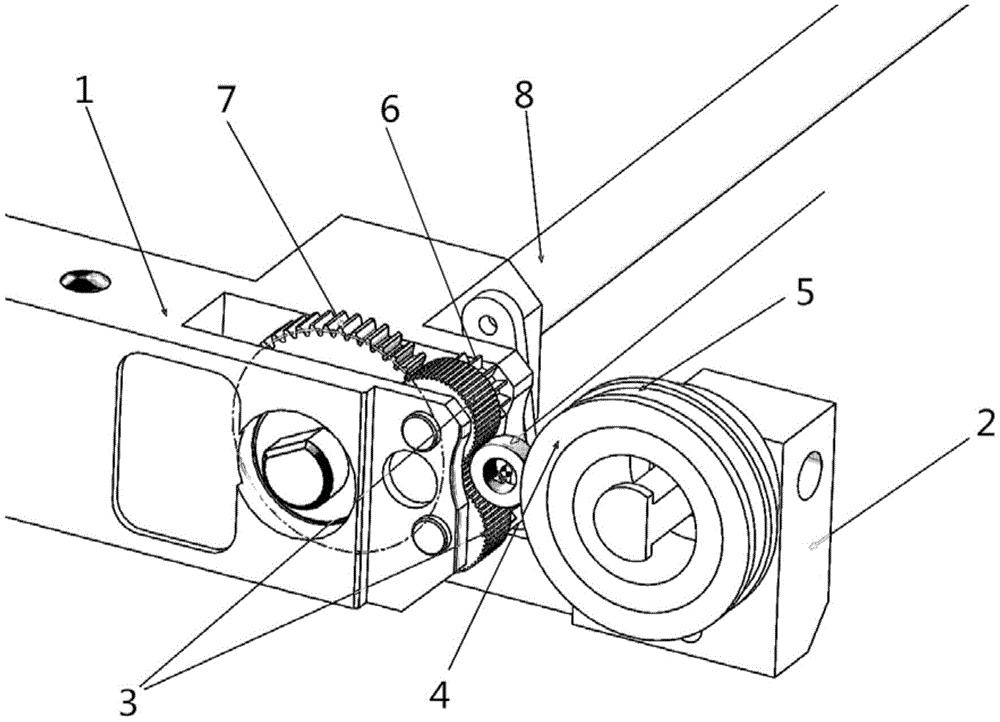 1
7
6
8
5
2
3
4