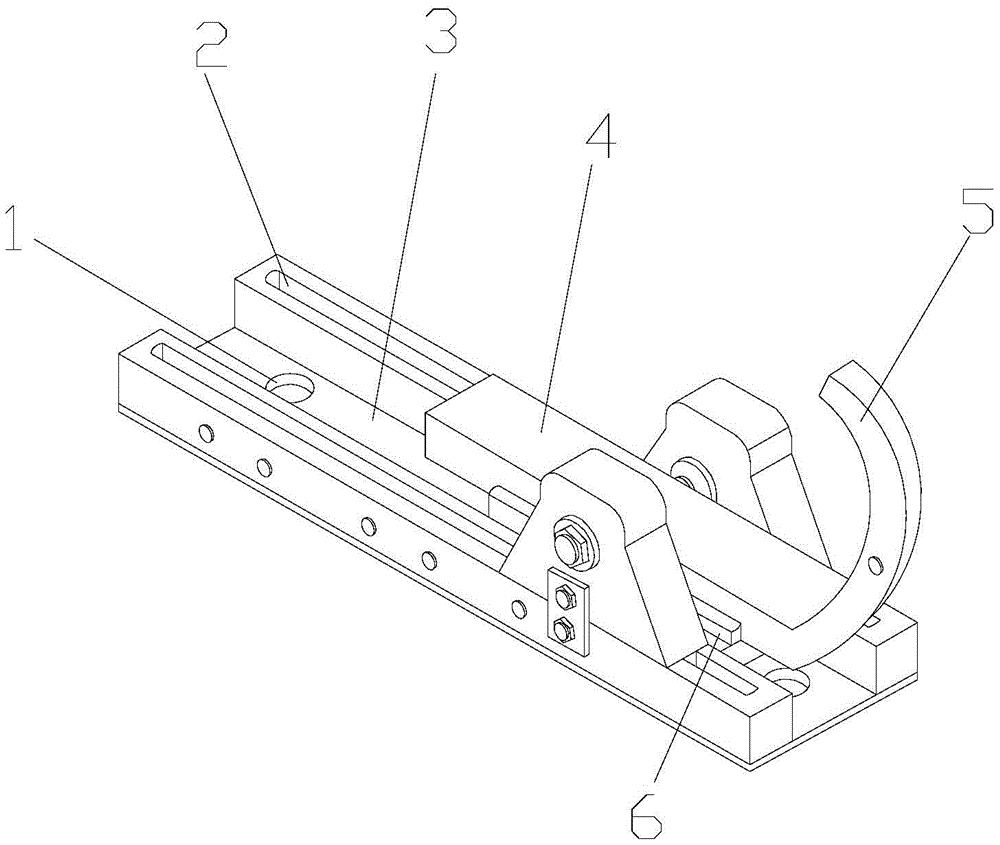 2
3
4
1
5
6