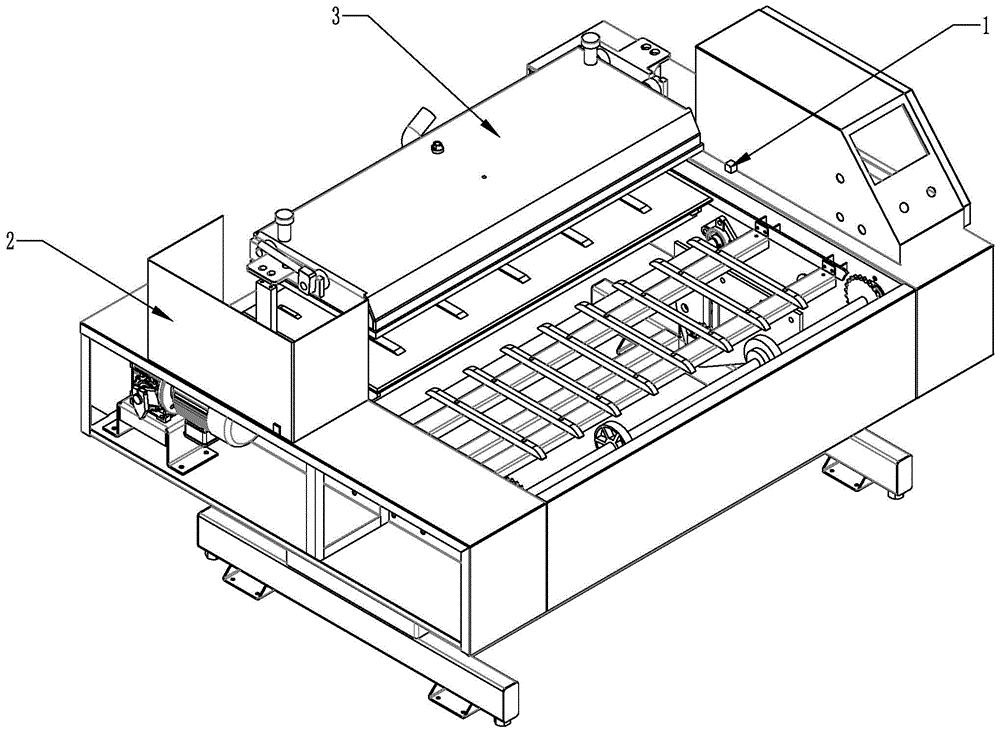 3
1
2