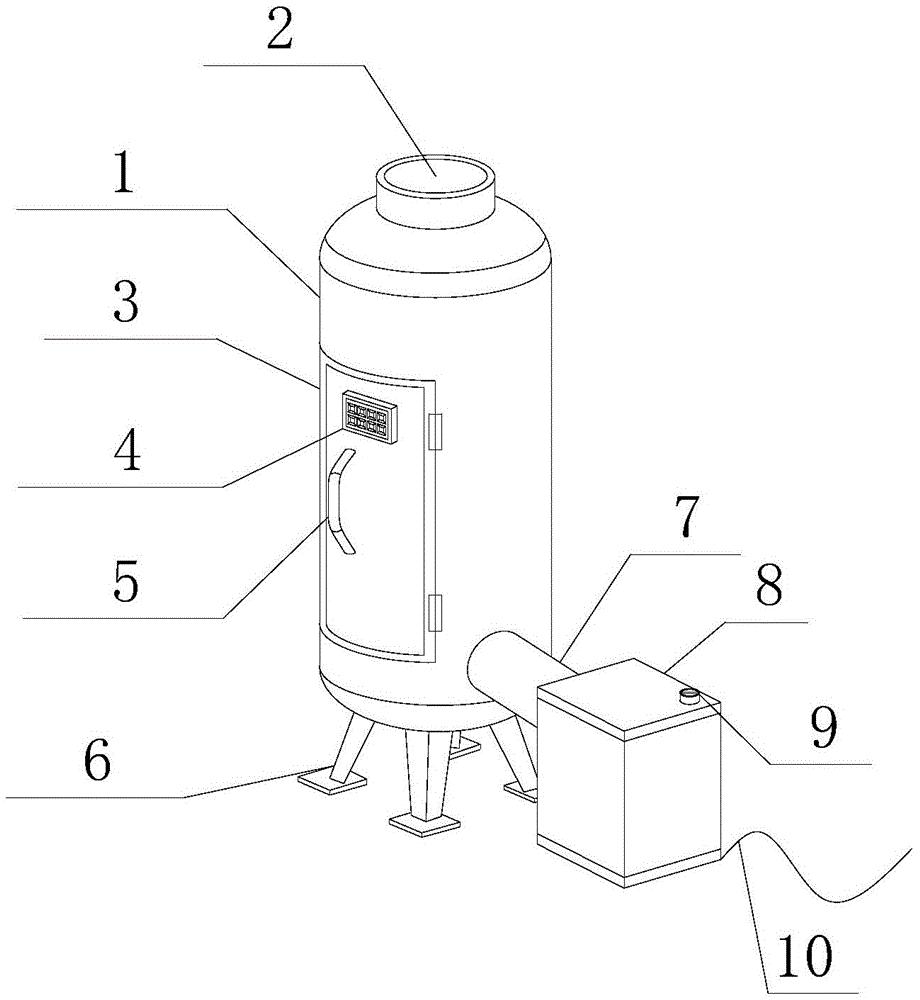 2
1
3
4
5
6
7
8
9
10