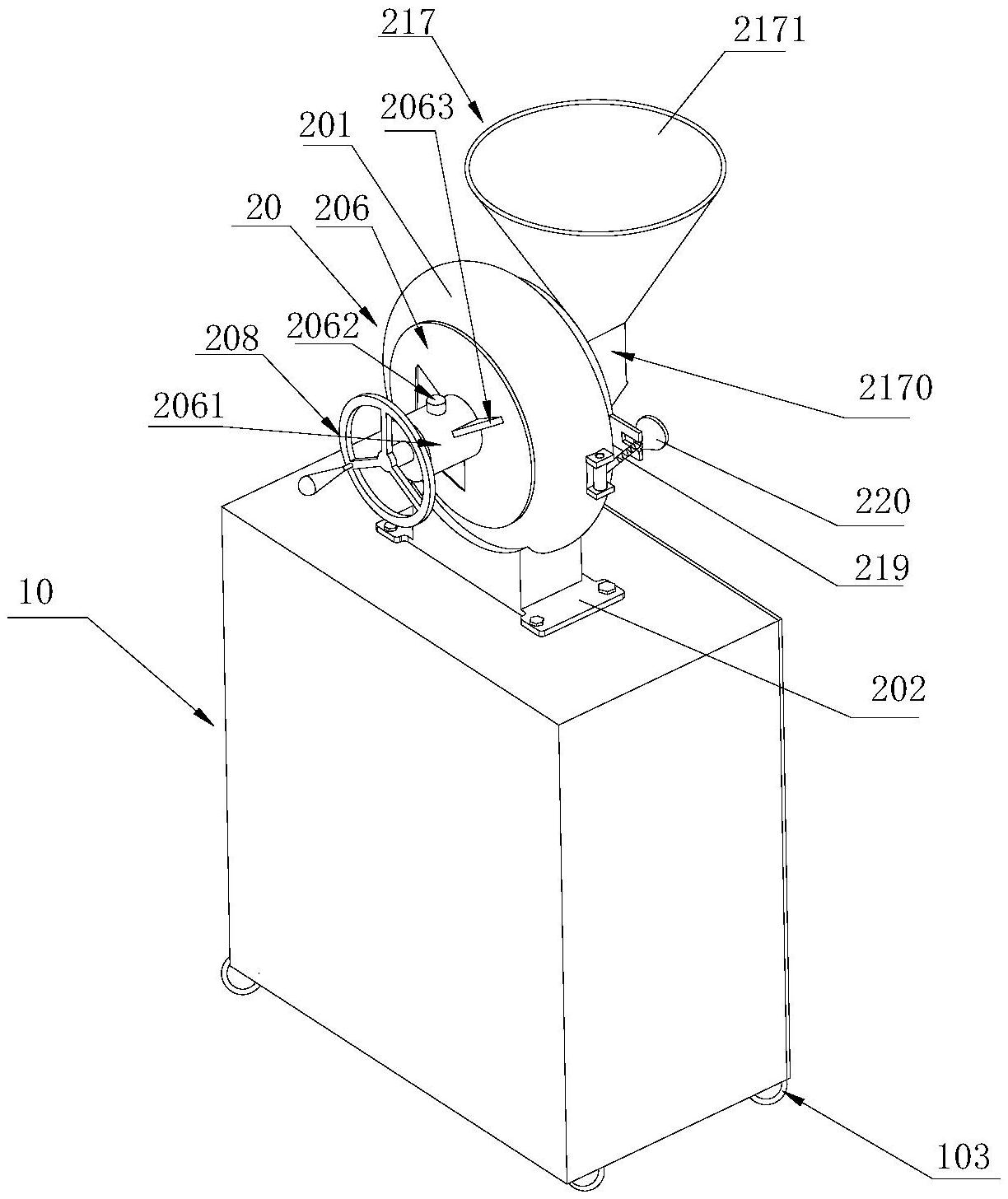 217
2171
2063
201
20
206
2062
208
2061
2170
220
219
10
202
103