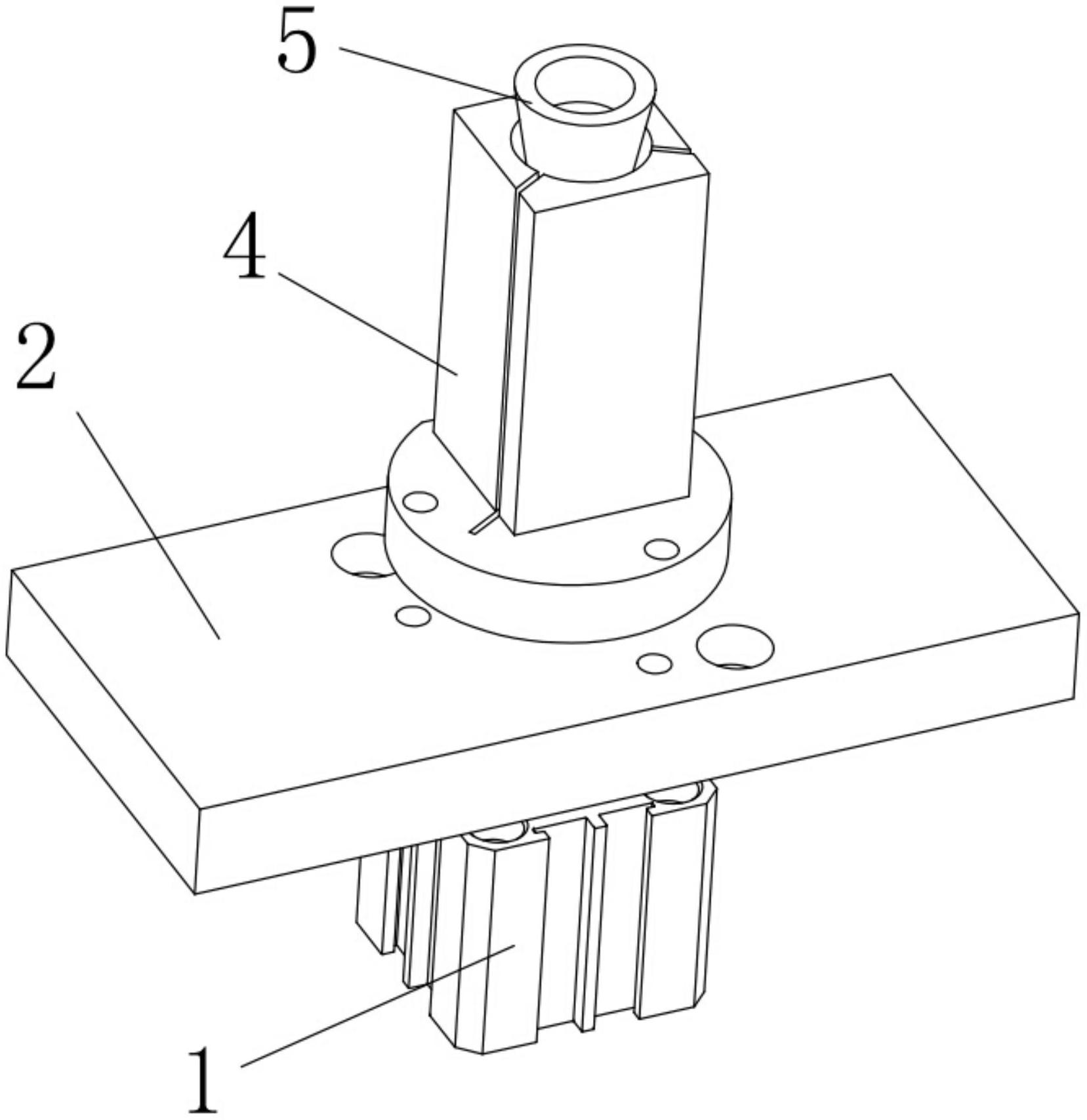 5
4
2
1