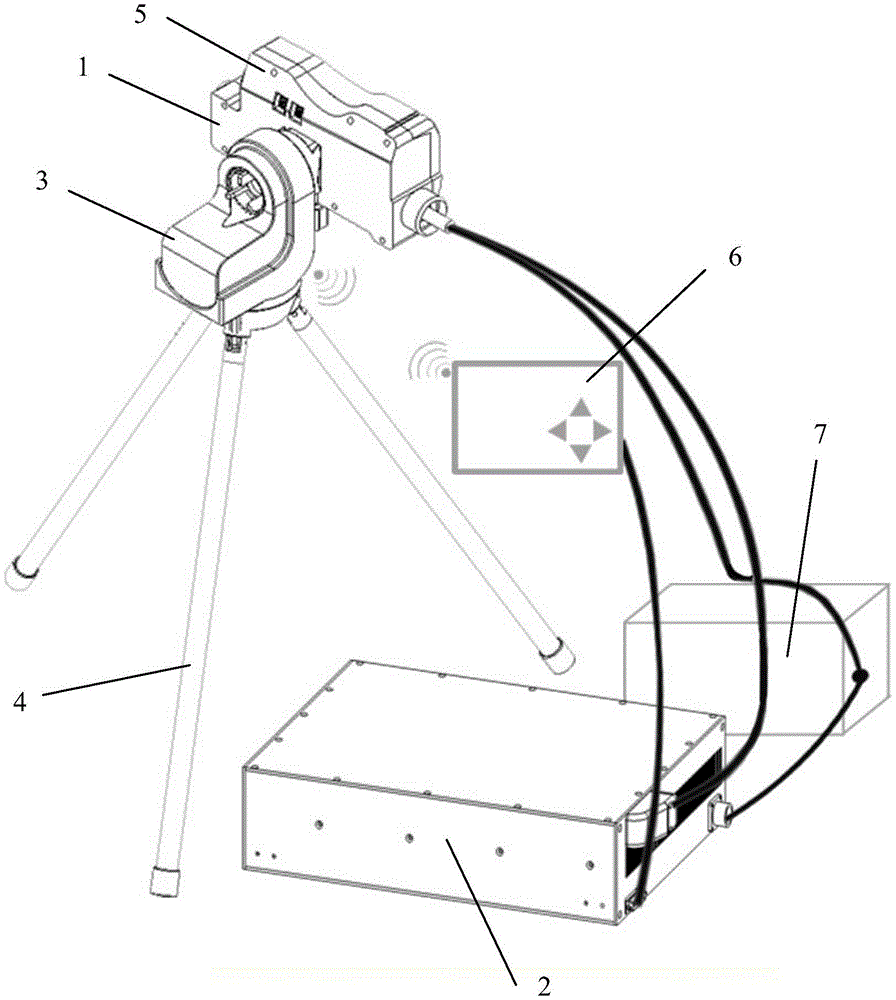 5
1
3
6
7
4
2