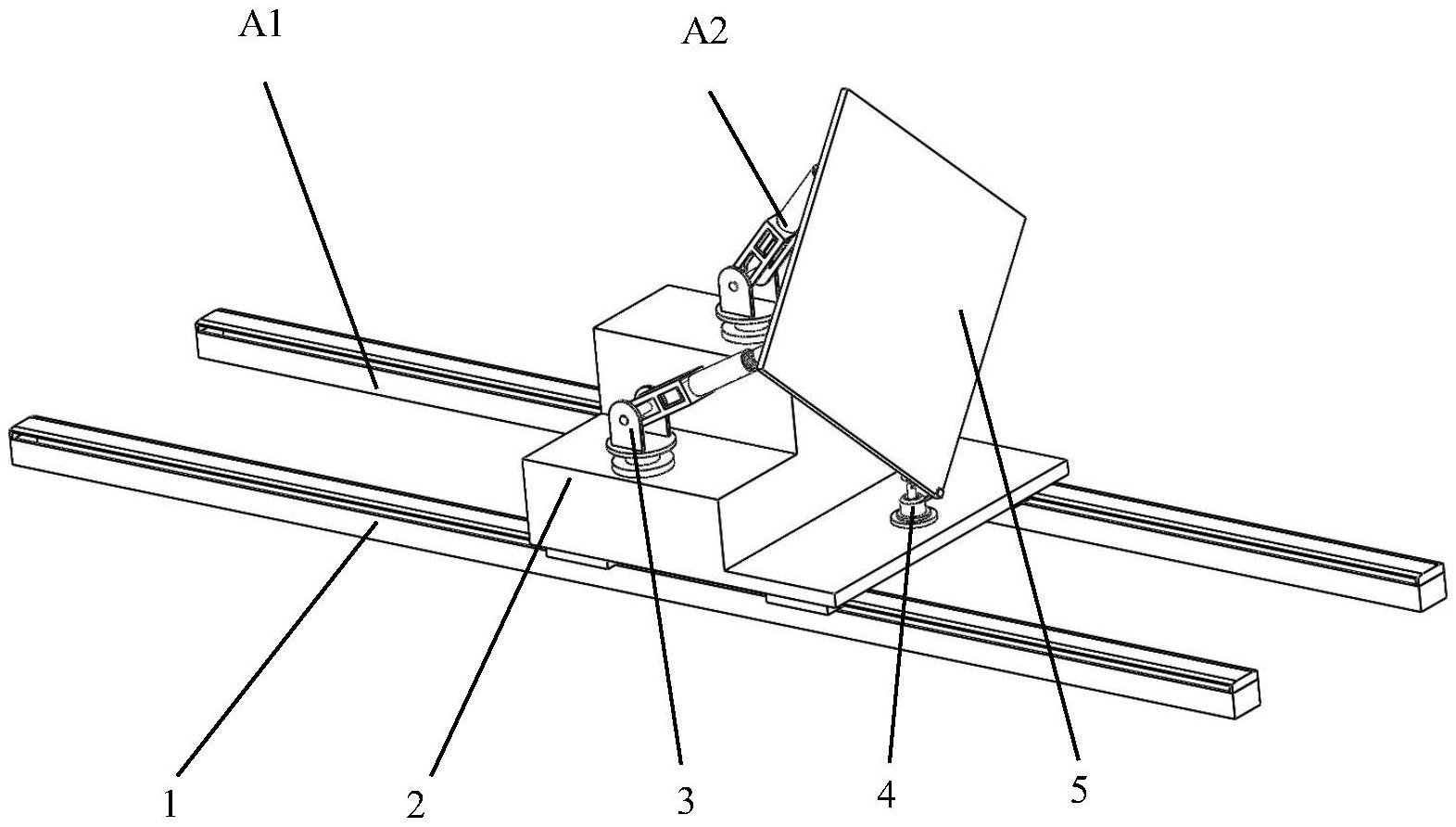 A1

A2

1

2

3

4

5