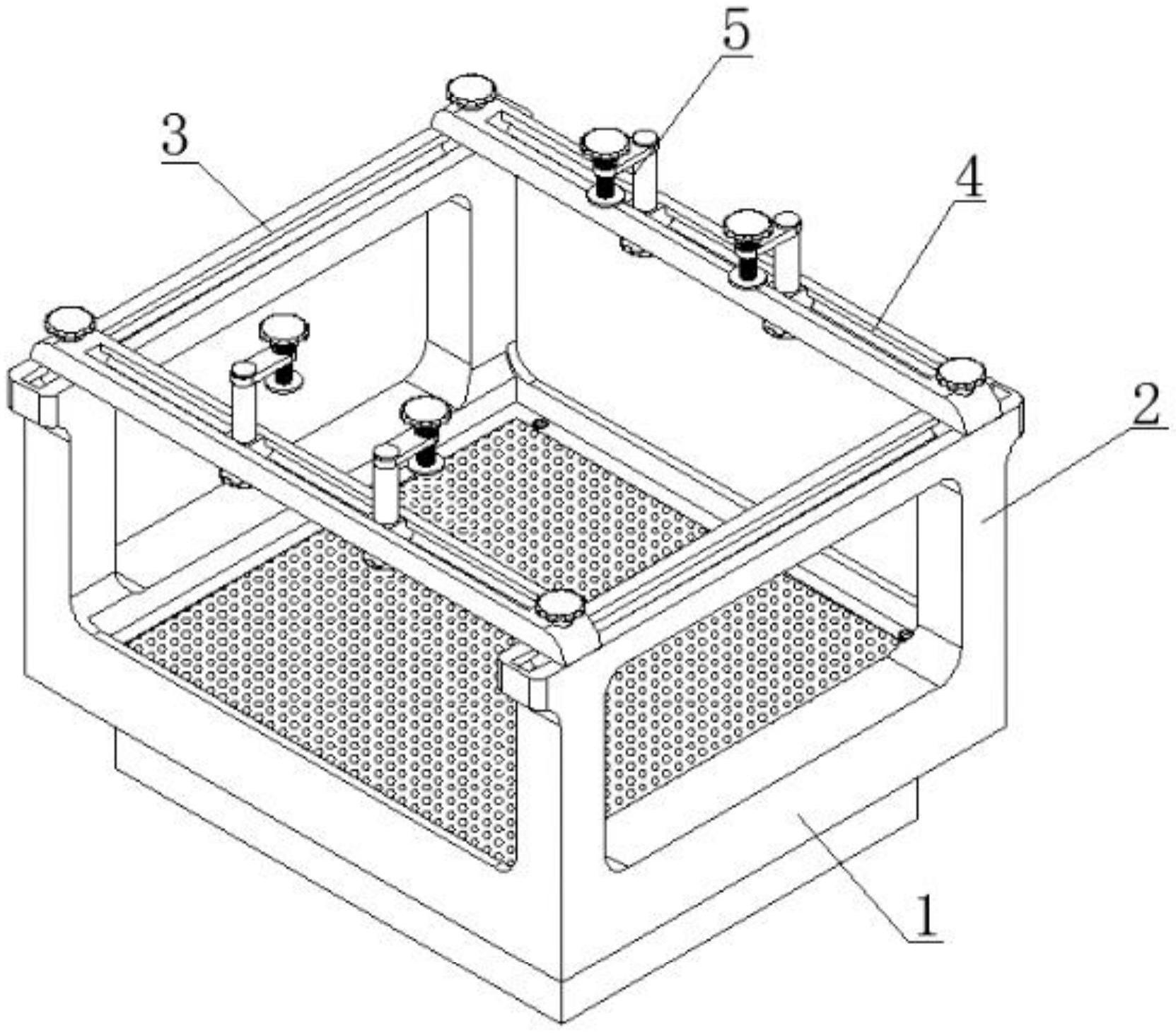 5
3
4
2
1