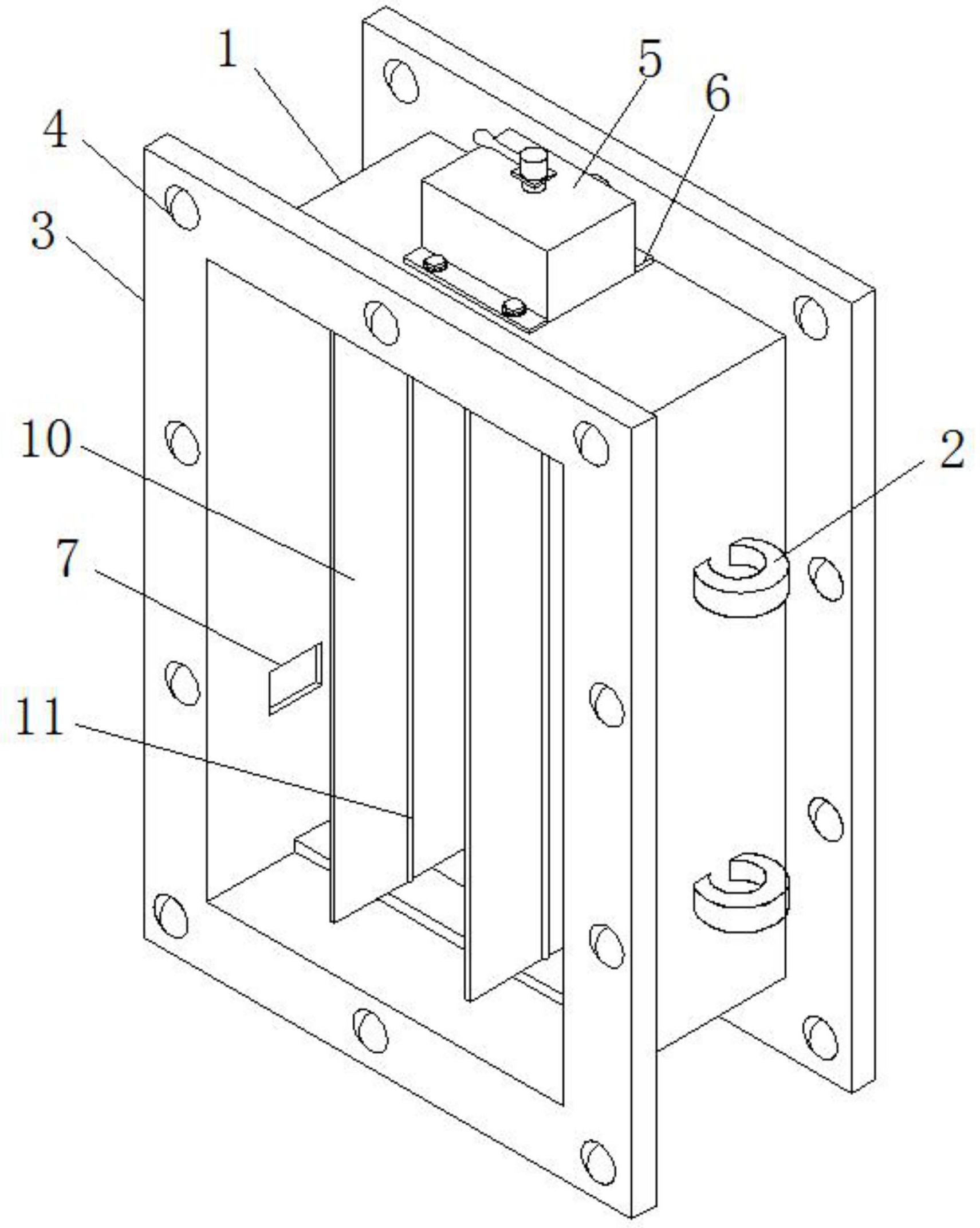 1
5
6
4
3
10
2
7
11