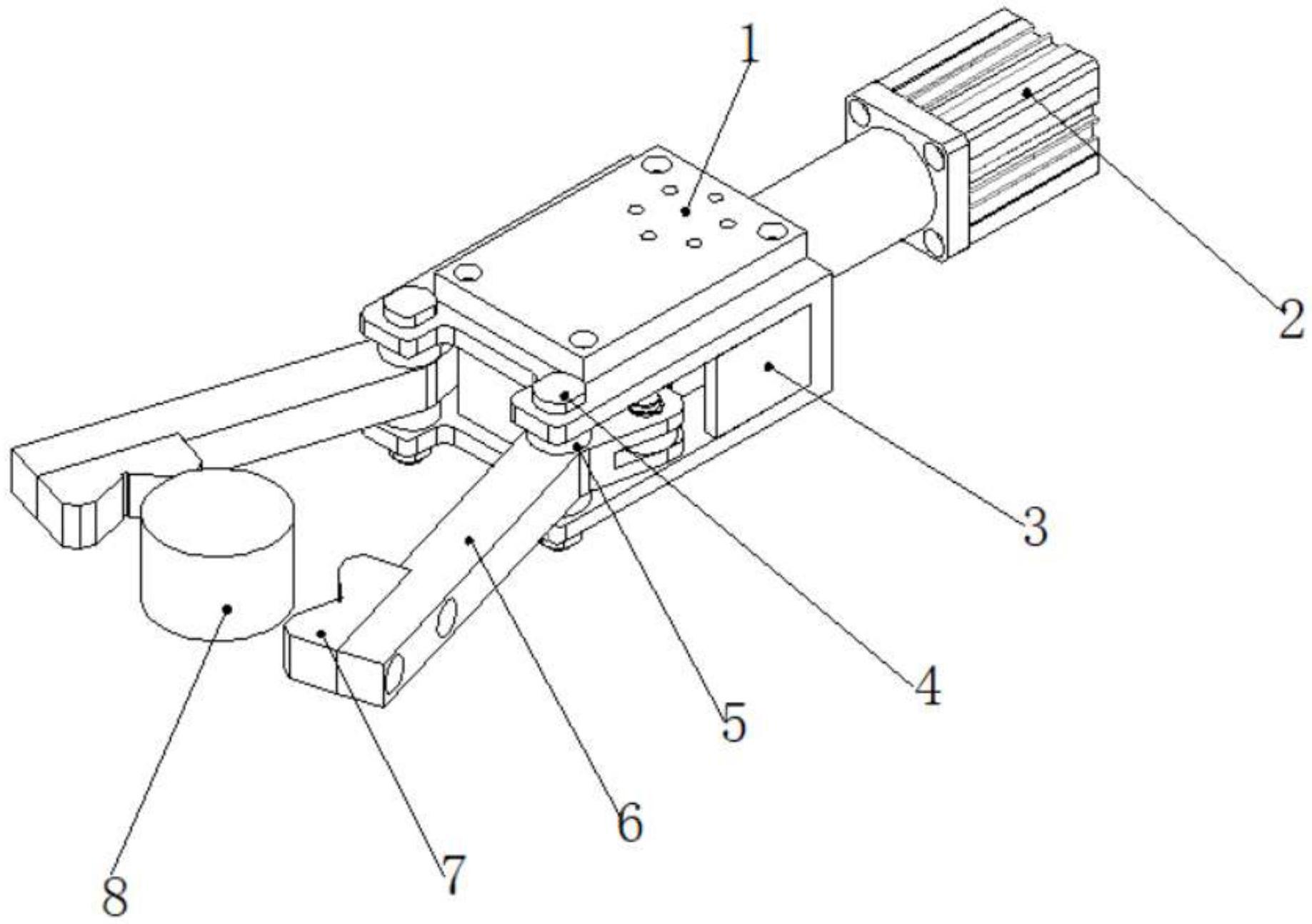 1
2
3
4
5
6
7
8