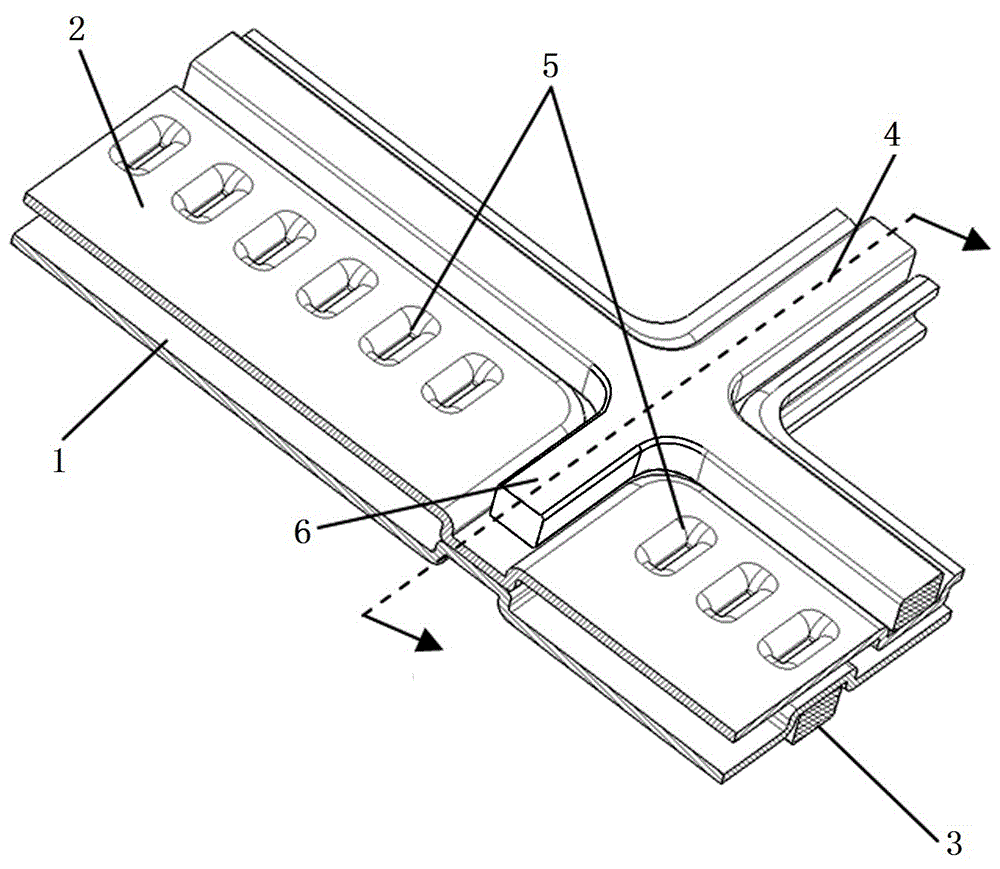 2
5
4
1
6
3