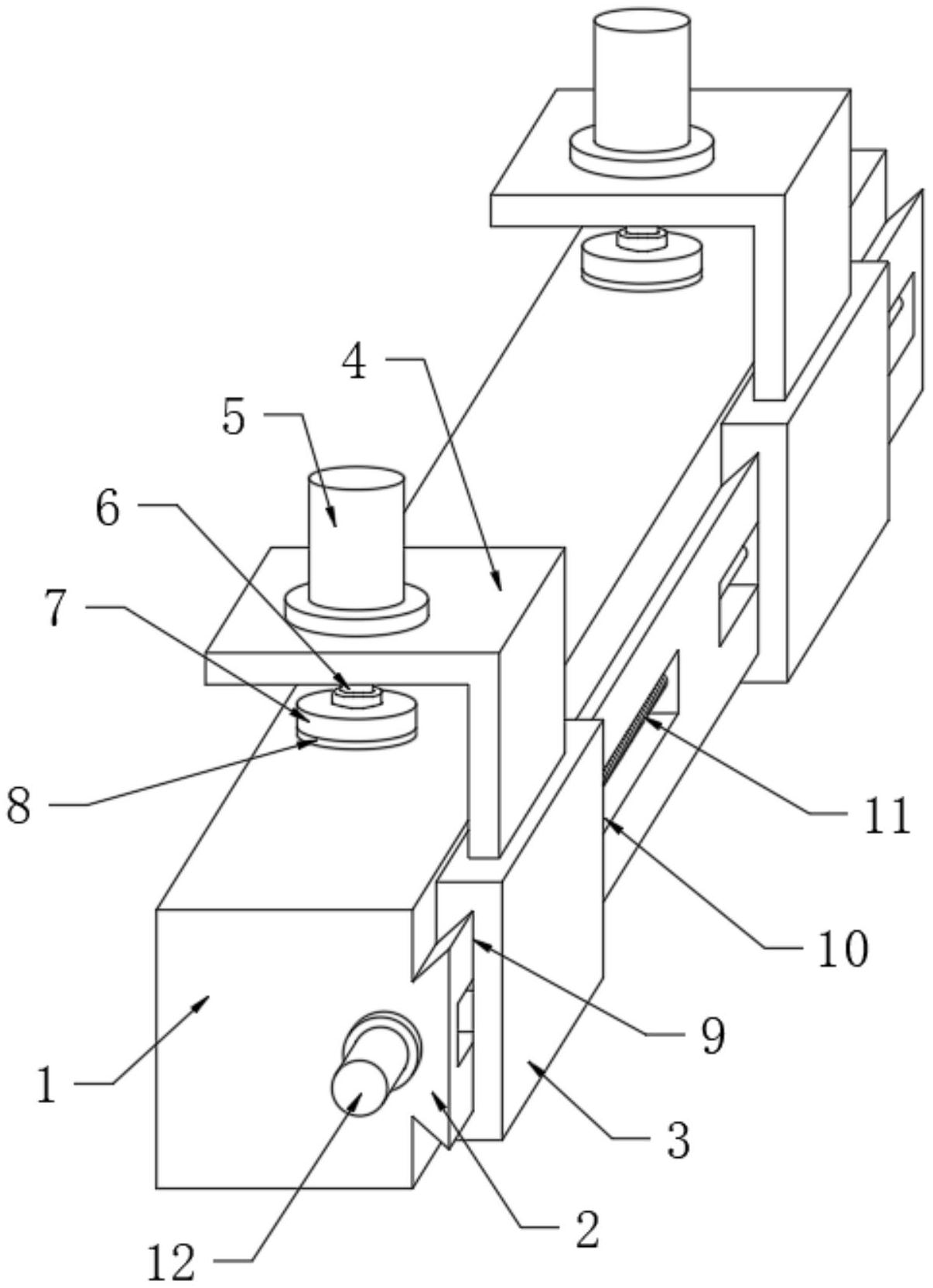 4
5
6
7
8
11
10
9
1
3
2
12