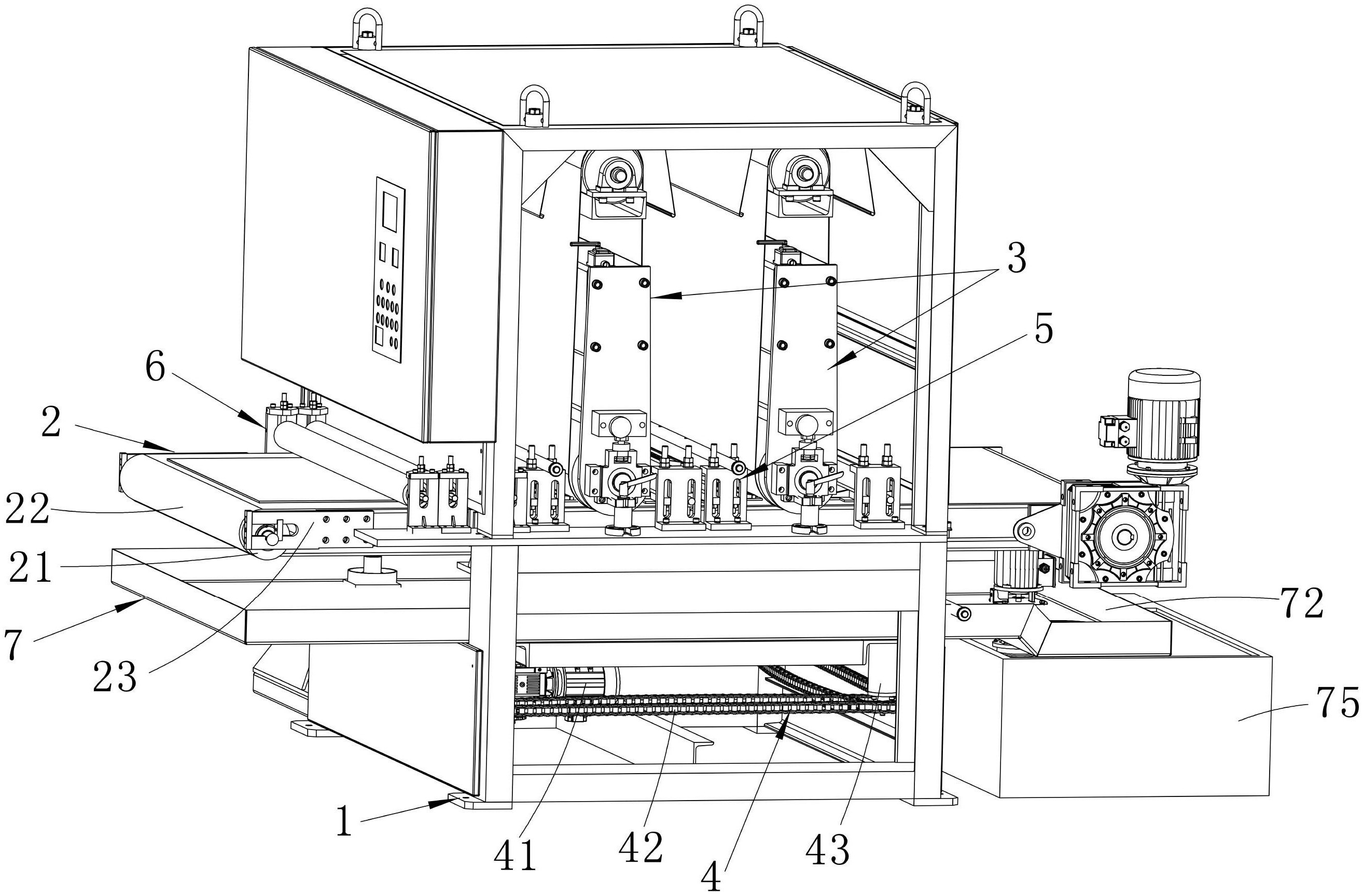 3
5
6
2
22
21
7
23
72
75
1
41
42
4
43