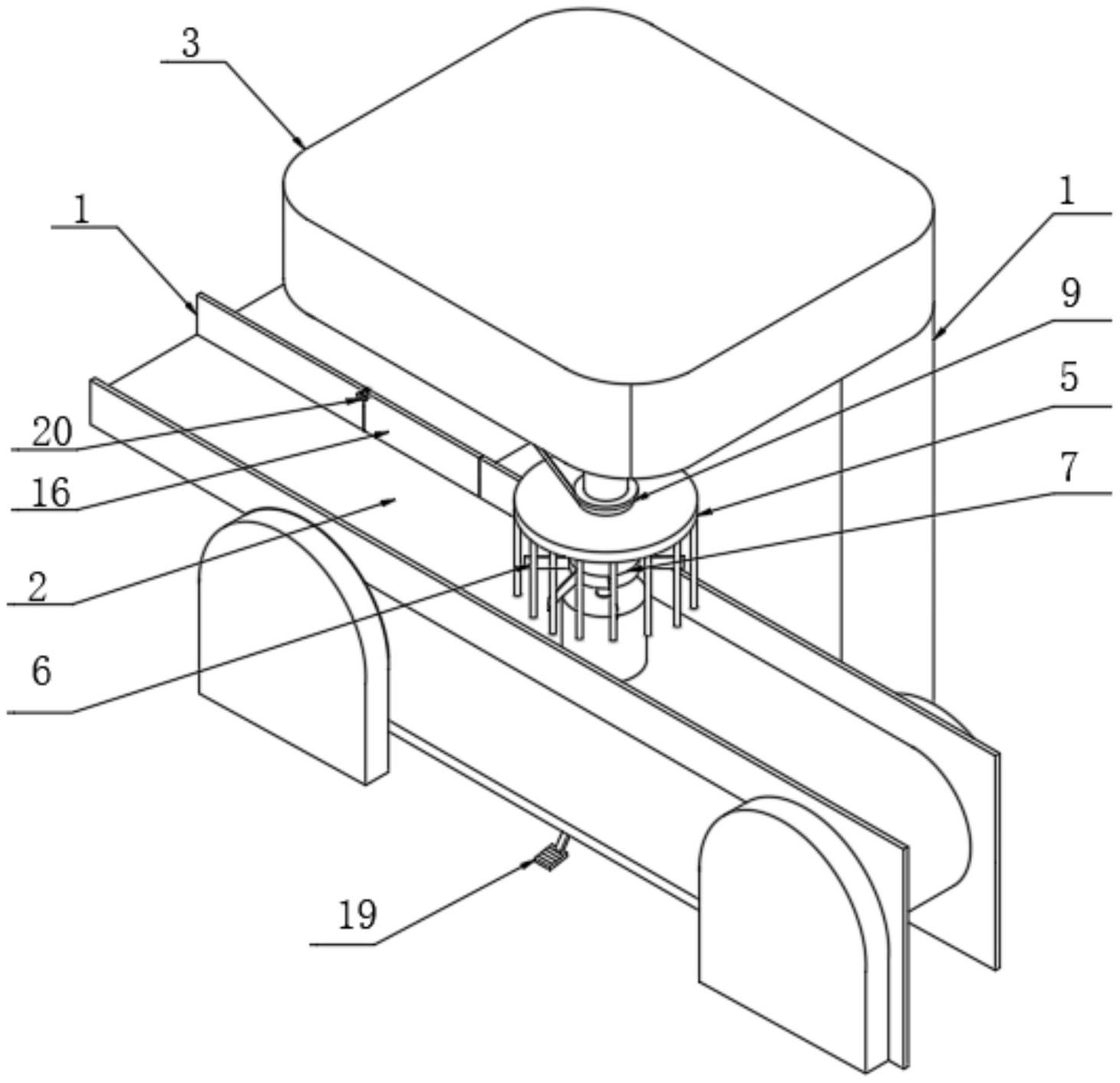 3

1

1

9

5

7

20

16

2

6

19