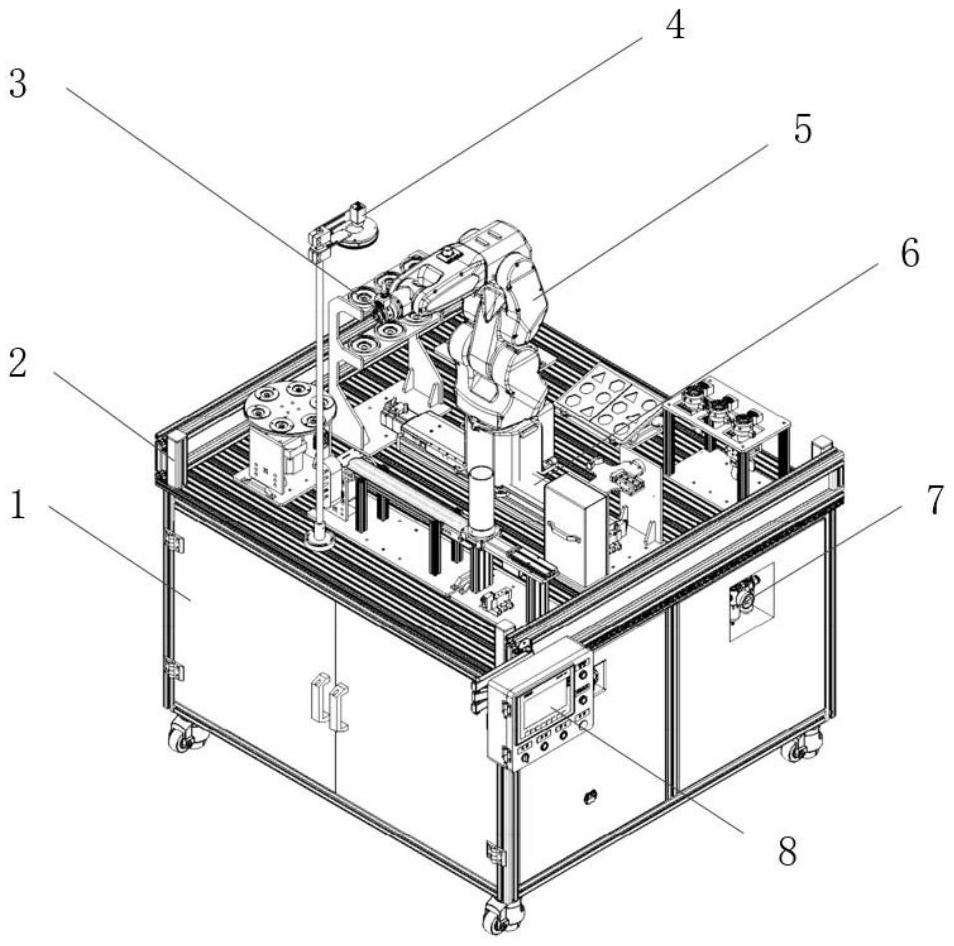 4
3
5
6
2
1
7
8