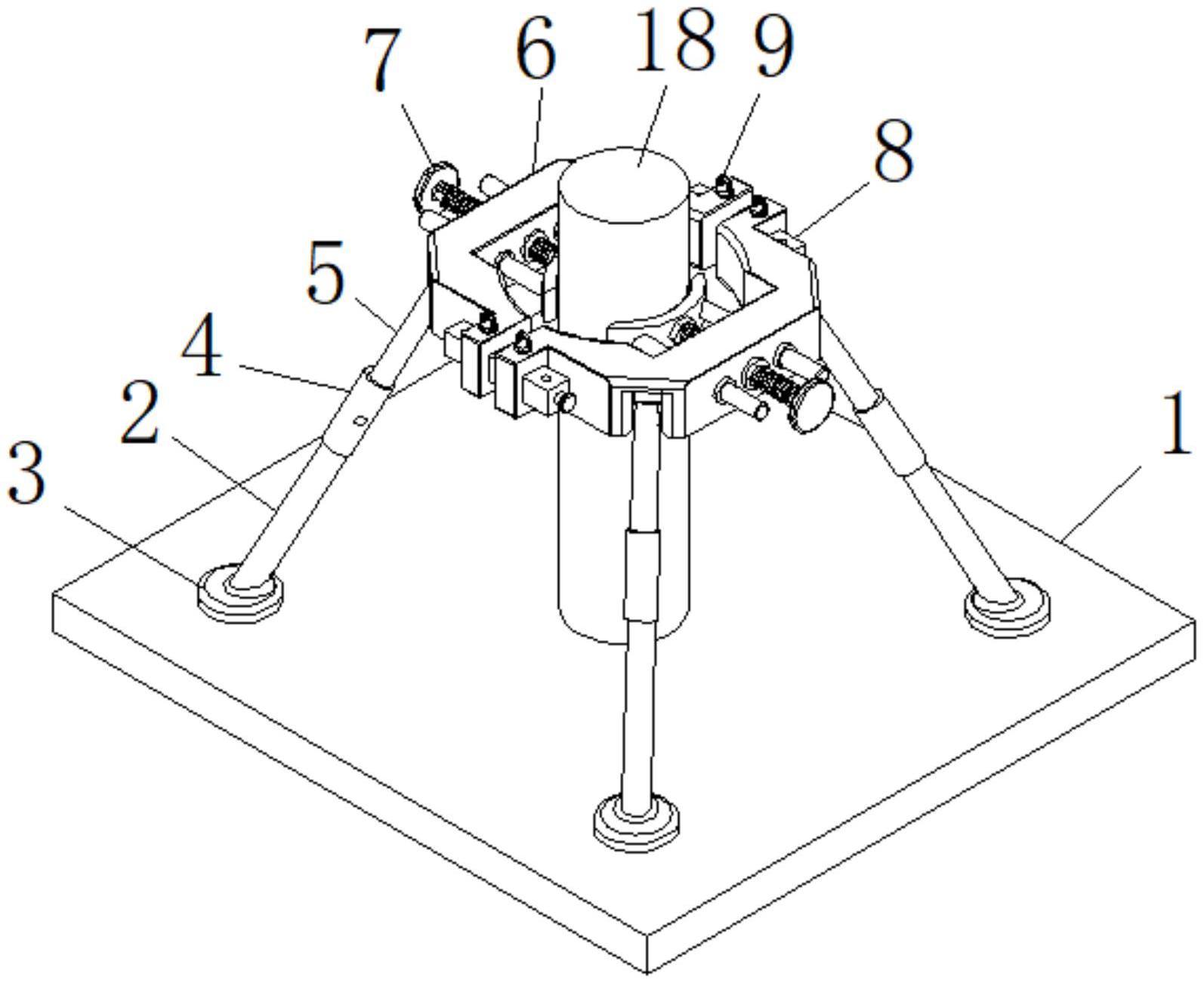 7
6
18
9
8
5
4
2
3
1