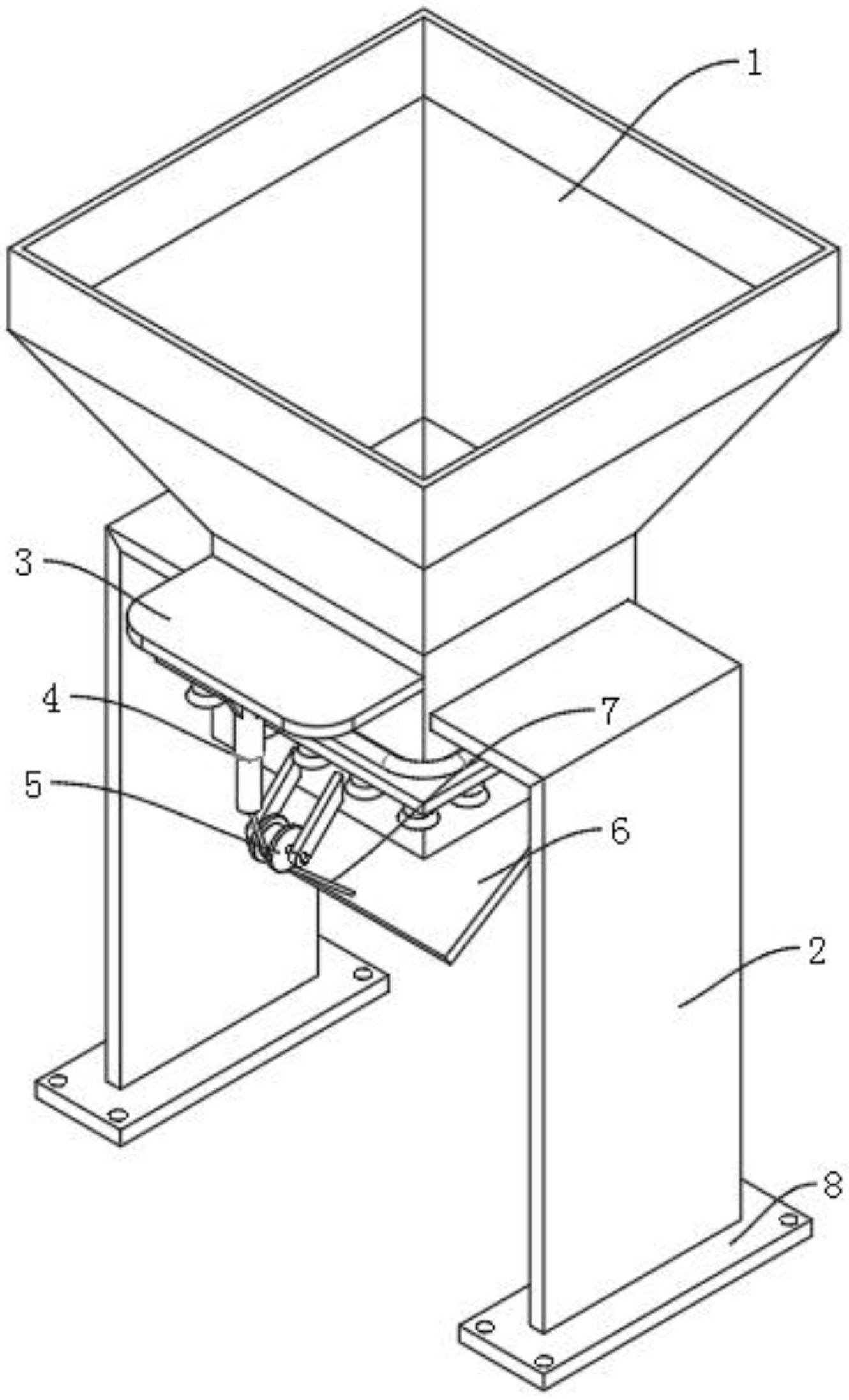 1
3
4
7
5
6
2
8