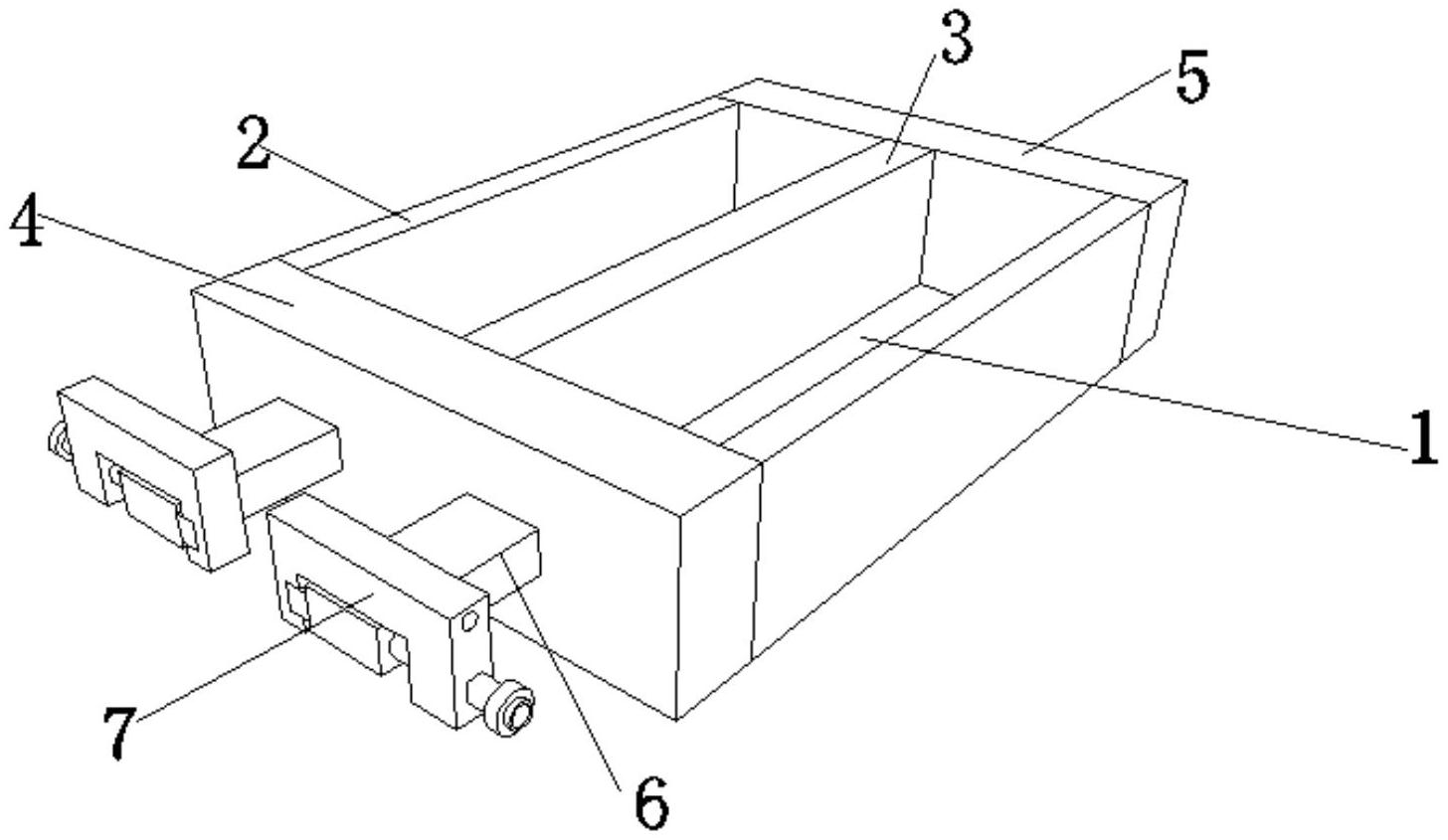 3
5
2
4
1
7
6