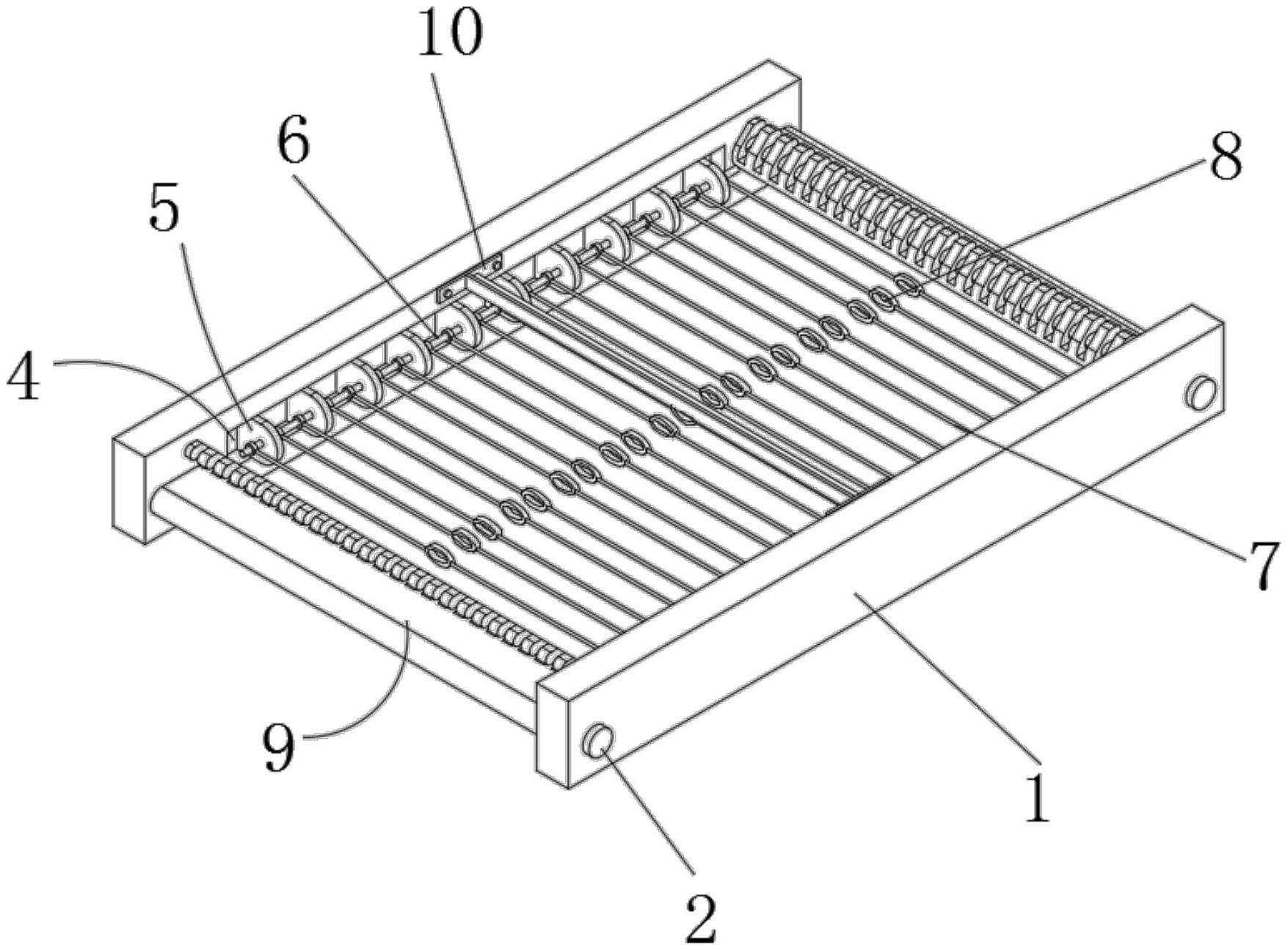 10
6
8
5
4
7
9
1
2