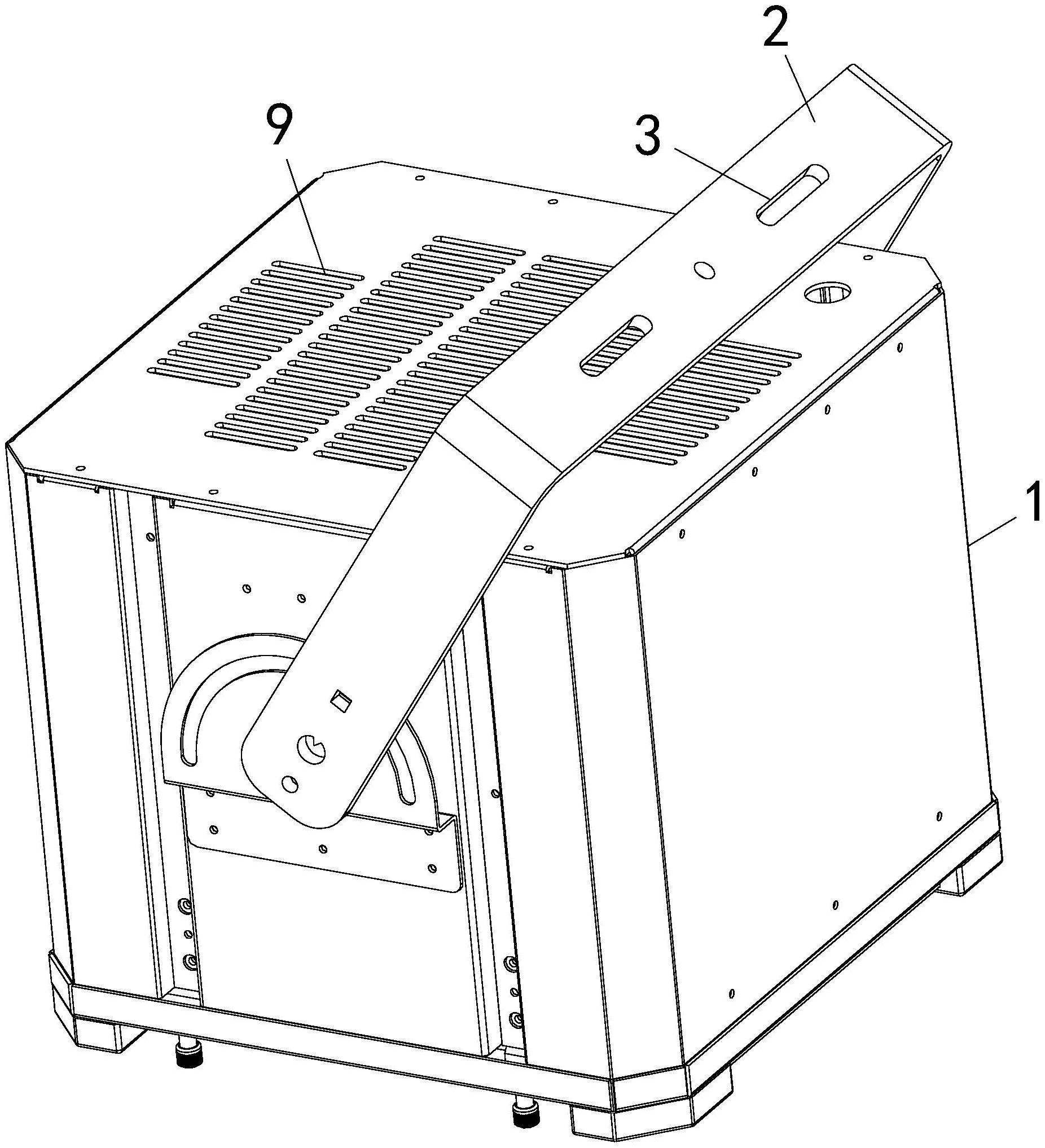 2
9
3
1