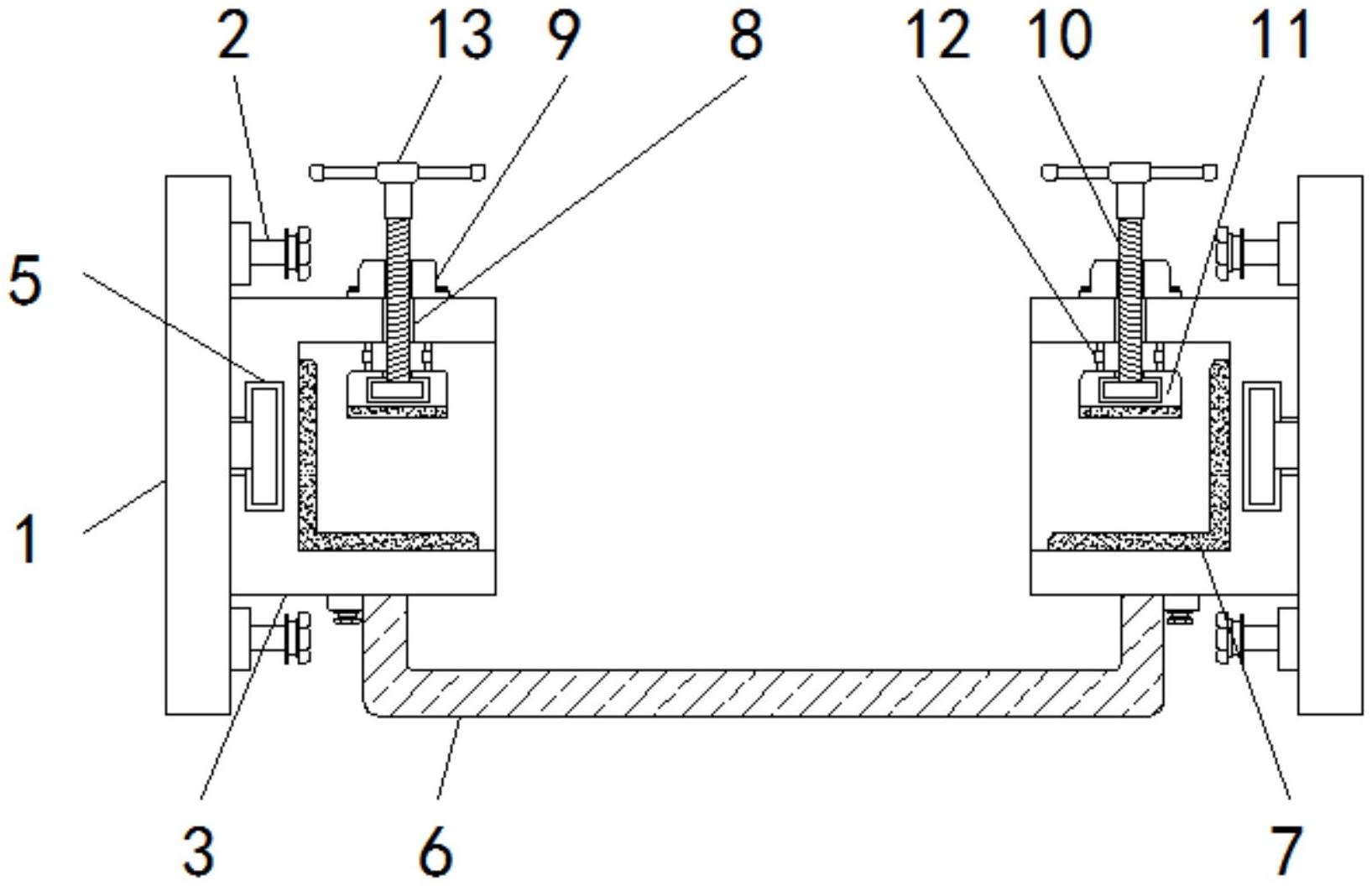 2
13
9
8
12
10
11
5
1
3
6
7