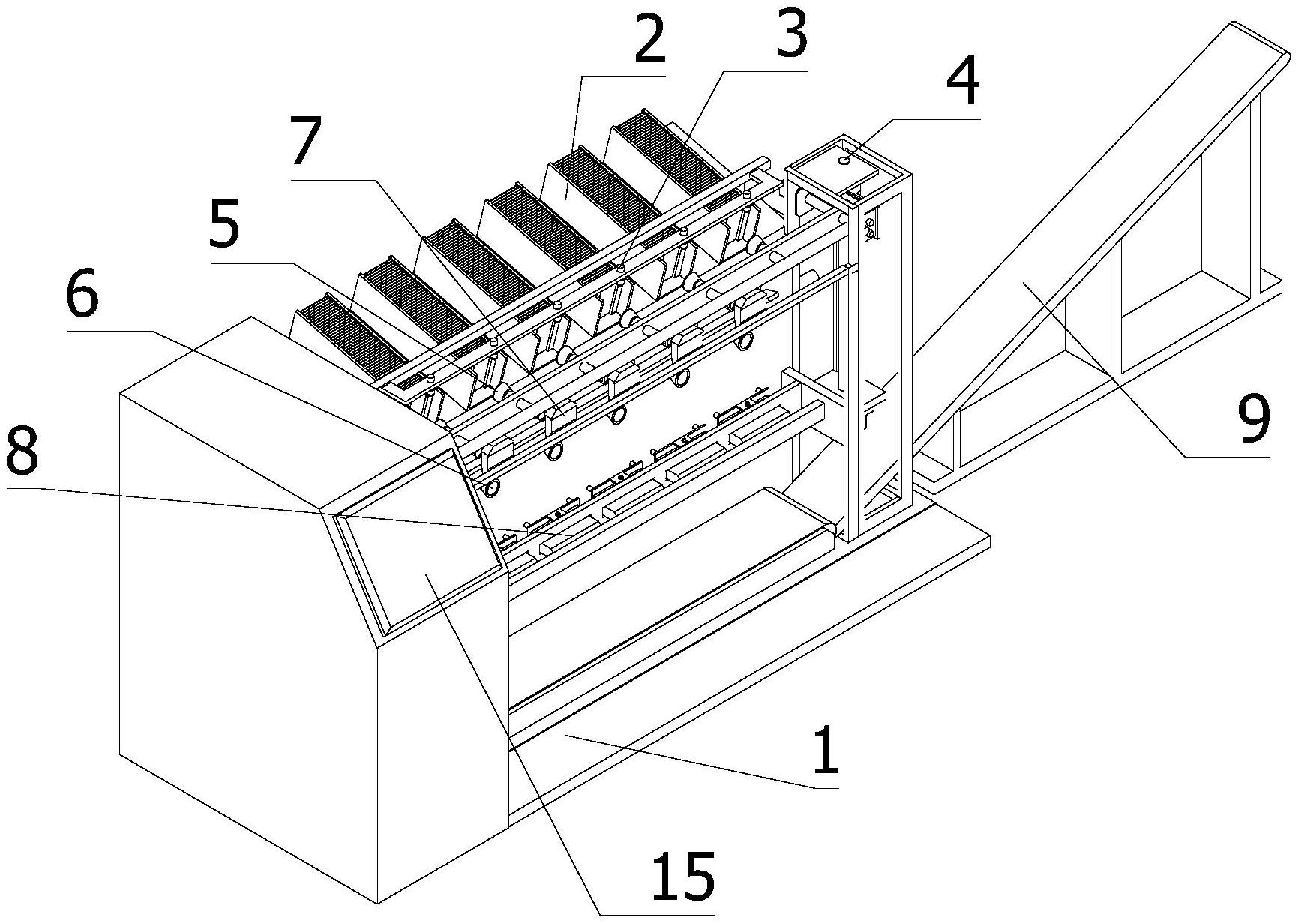 2
3
4
7
5
6
8
9
1
15