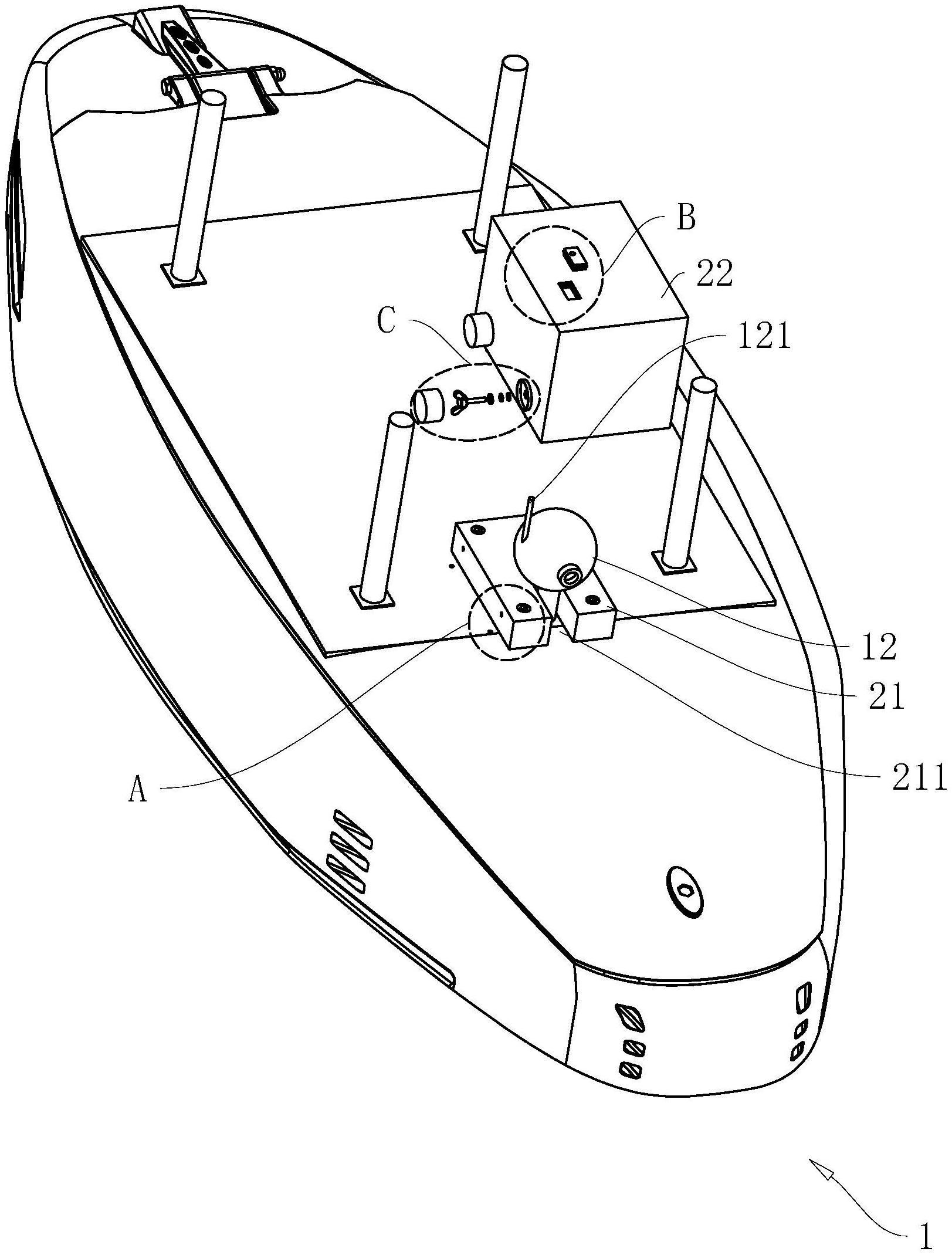 B
22
C
121
12
21
211
A
1