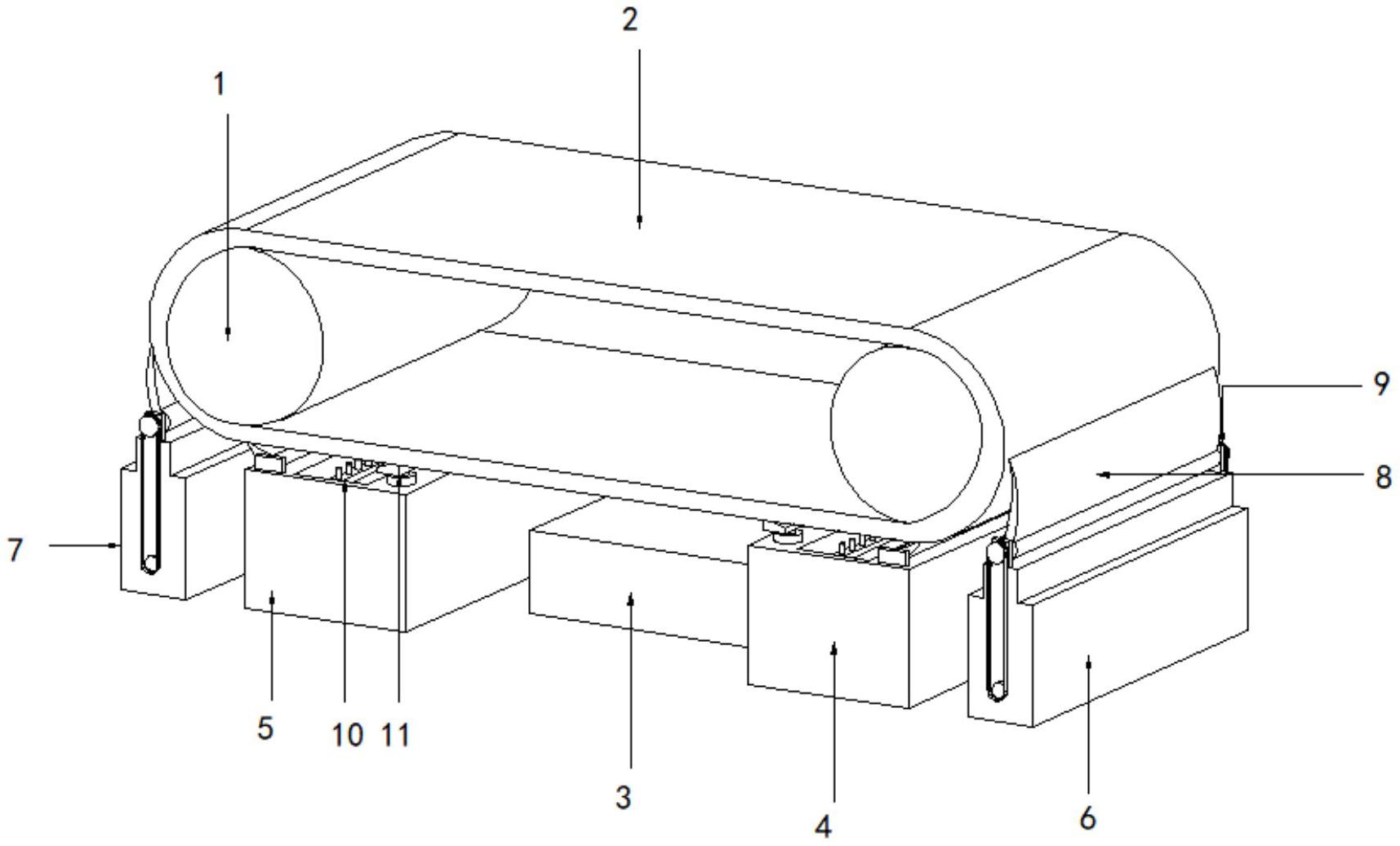 2
1
9
8
7
5
10
11
3
4
6