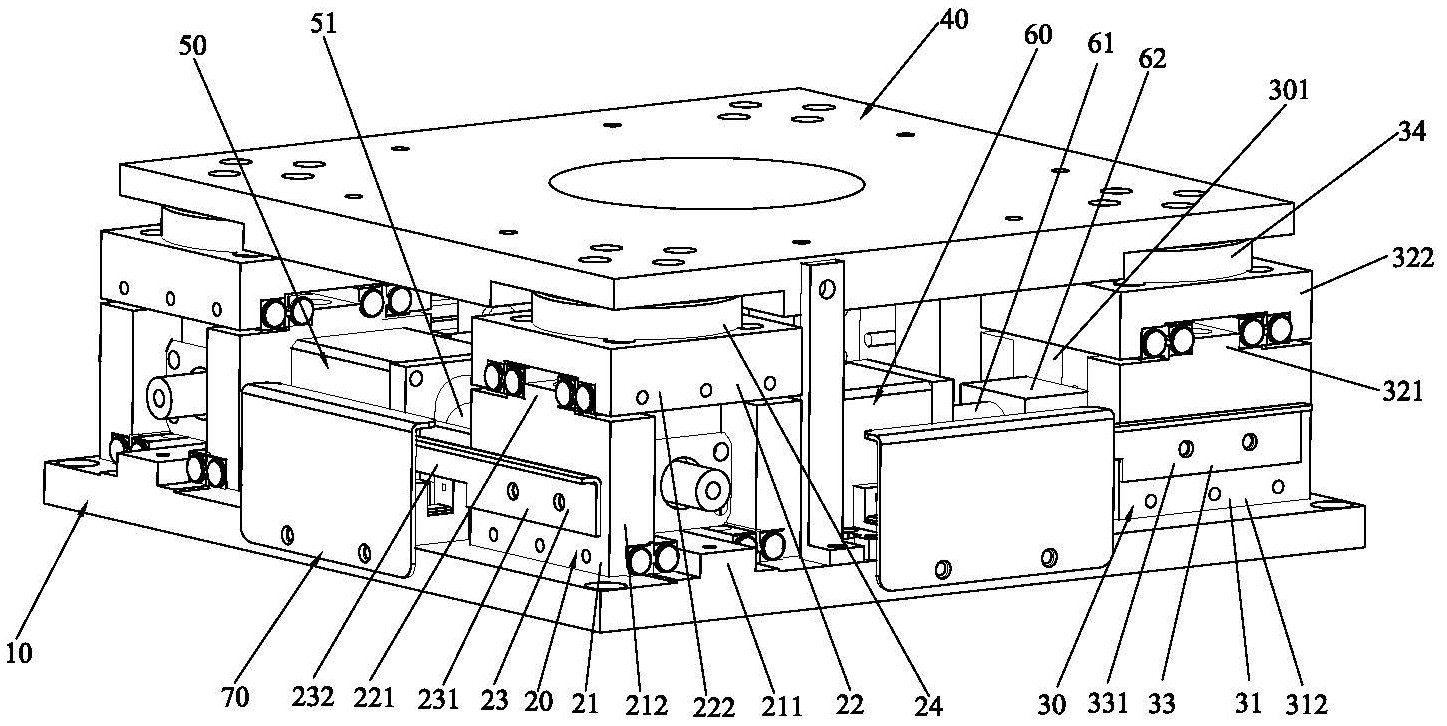 50
51
40
60
61
62
301
34
322
321
10
70
232
221
231
23
20
21
212
222
211
22
24
30
331
33
31
312