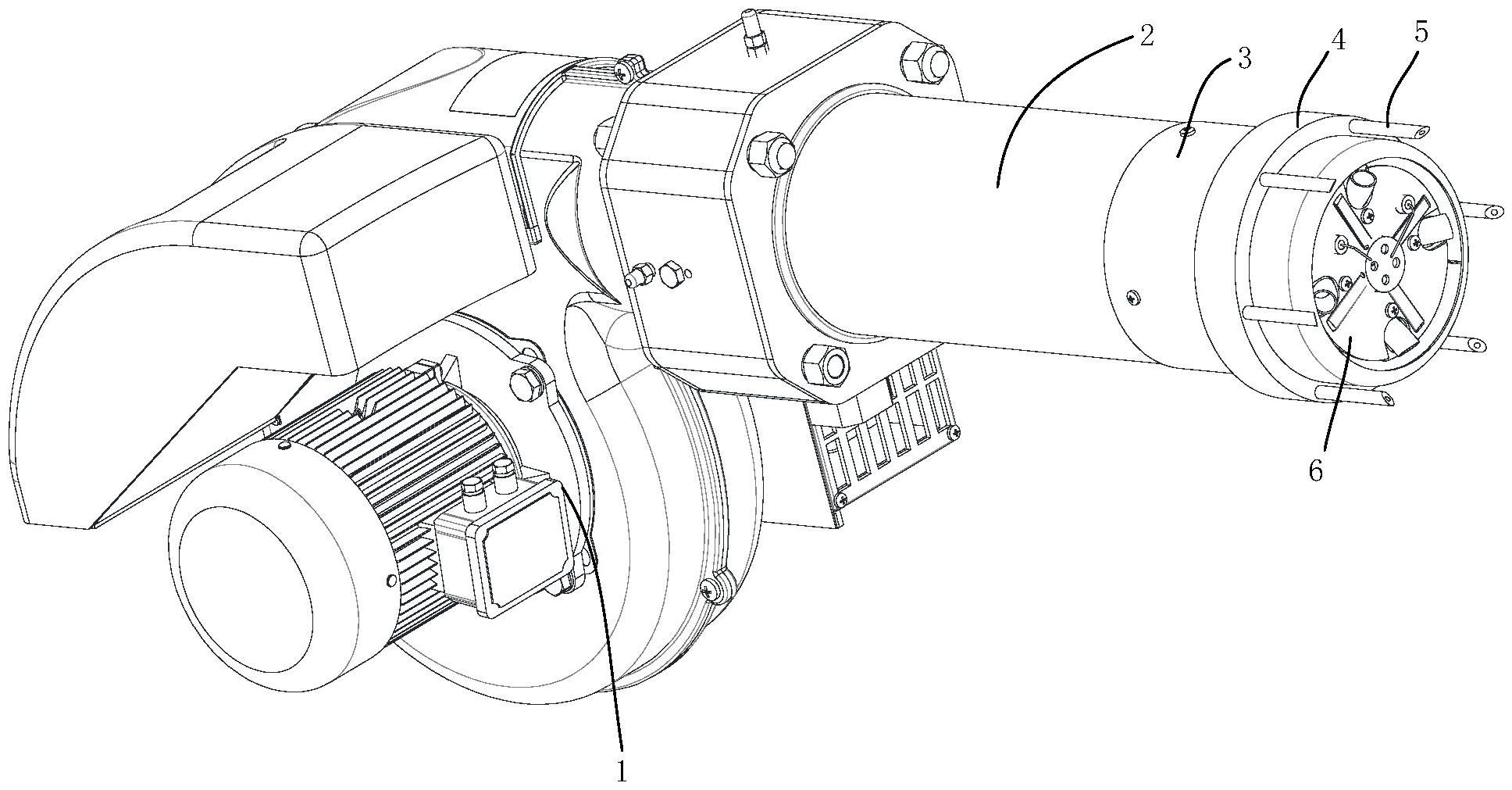 2
3
4
5
6
1