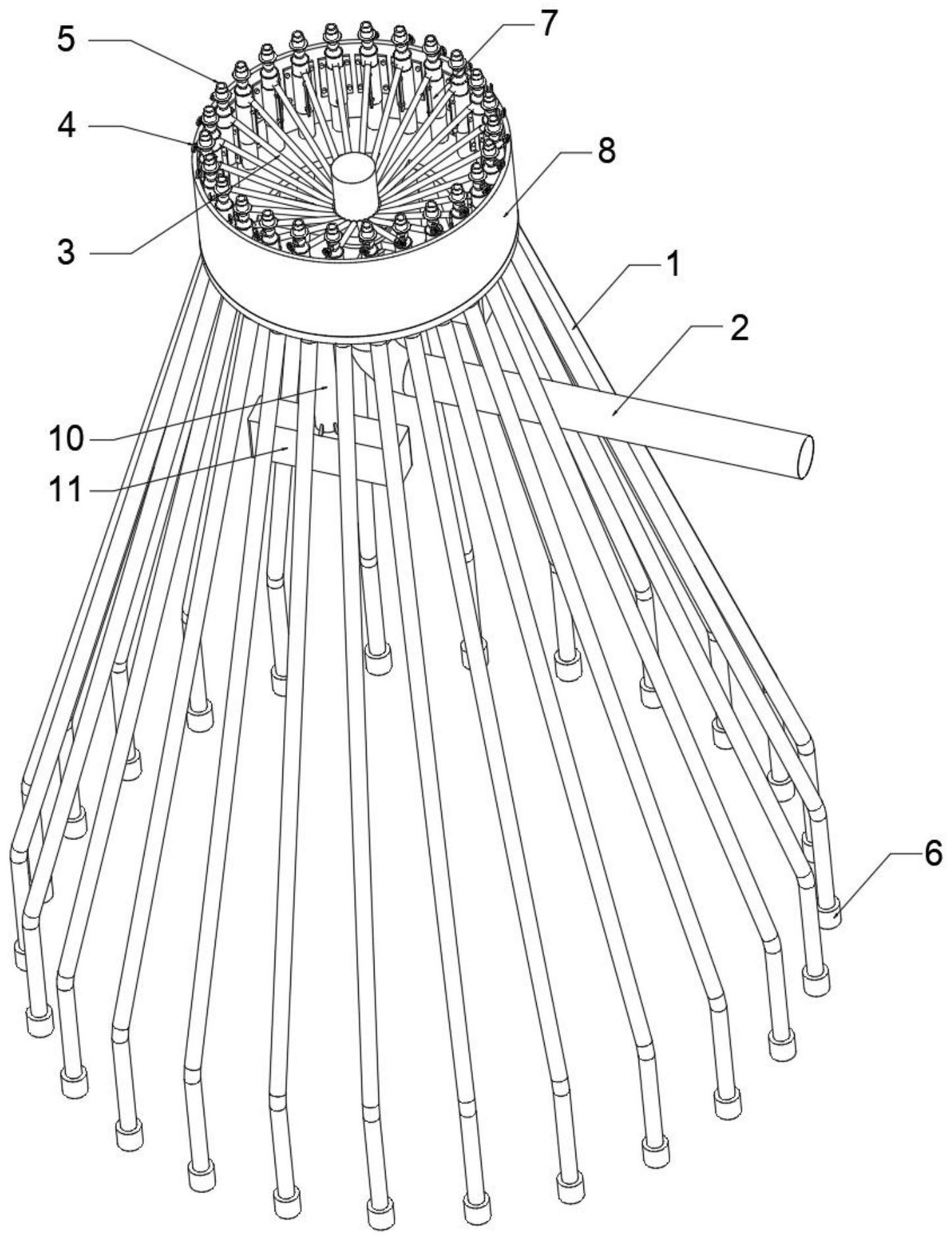 5
7
4
8
3
1
2
10
11
6